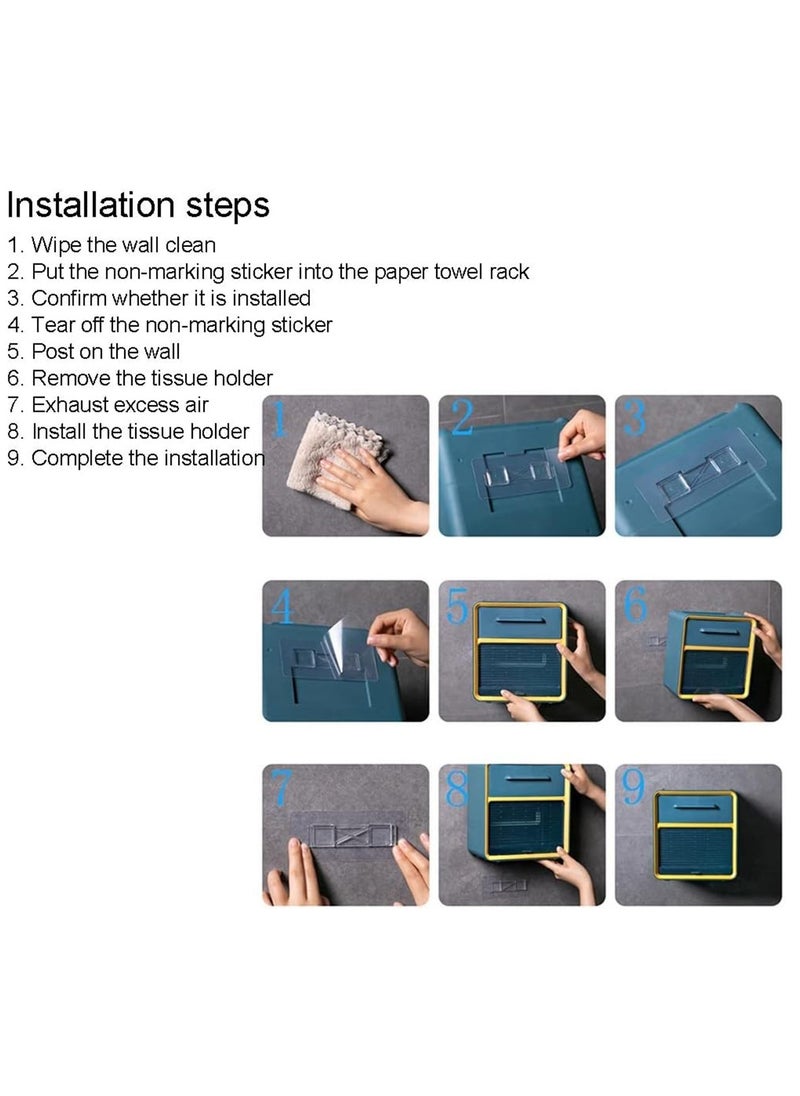 Installation steps

1. Wipe the wall clean
2. Put the non-marking sticker into the paper towel rack
3. Confirm whether it is installed
4. Tear off the non-marking sticker
5. Post on the wall
6. Remove the tissue holder
7. Exhaust excess air
8. Install the tissue holder
9. Complete the installation

1

2

3

4

5

6

7

8

9