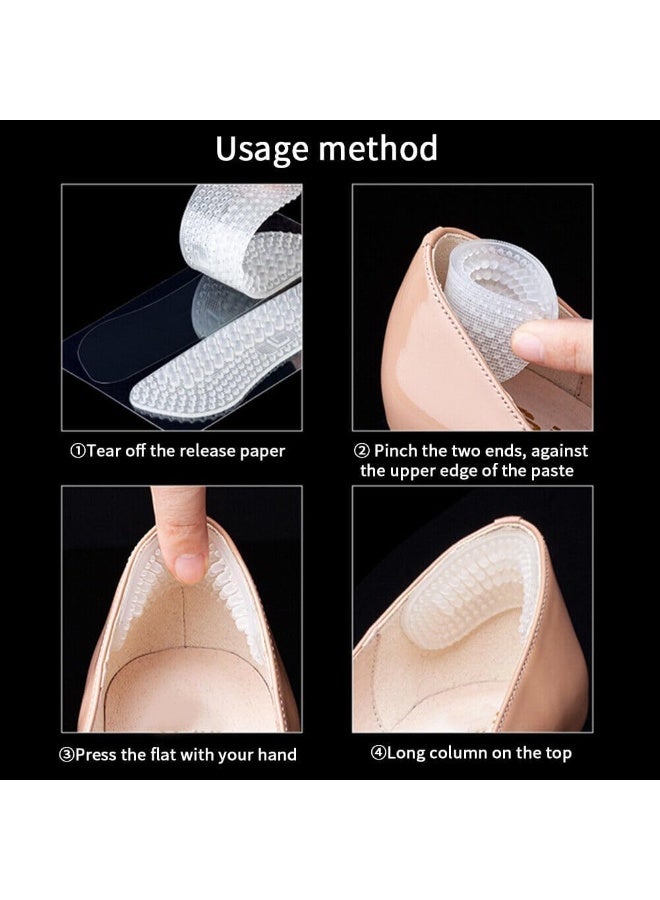 Usage method

①Tear off the release paper

② Pinch the two ends, against the upper edge of the paste

③Press the flat with your hand

④Long column on the top