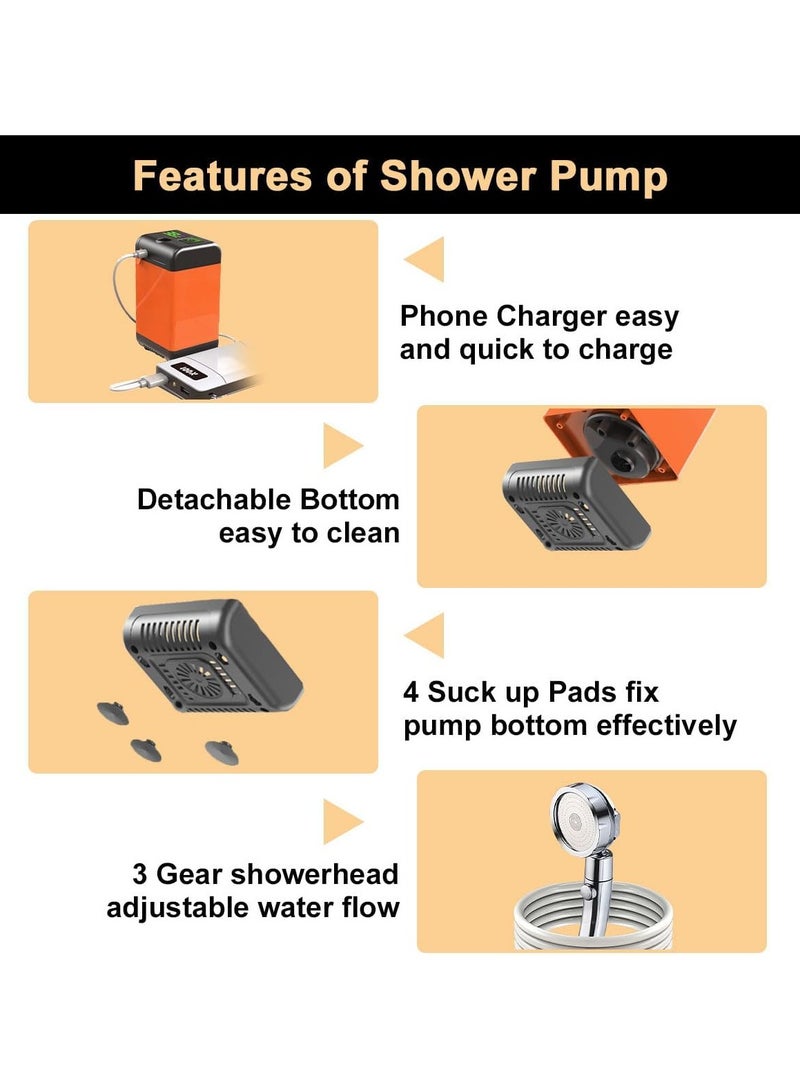 Features of Shower Pump

Phone Charger easy and quick to charge

Detachable Bottom easy to clean

4 Suck up Pads fix pump bottom effectively

3 Gear showerhead adjustable water flow