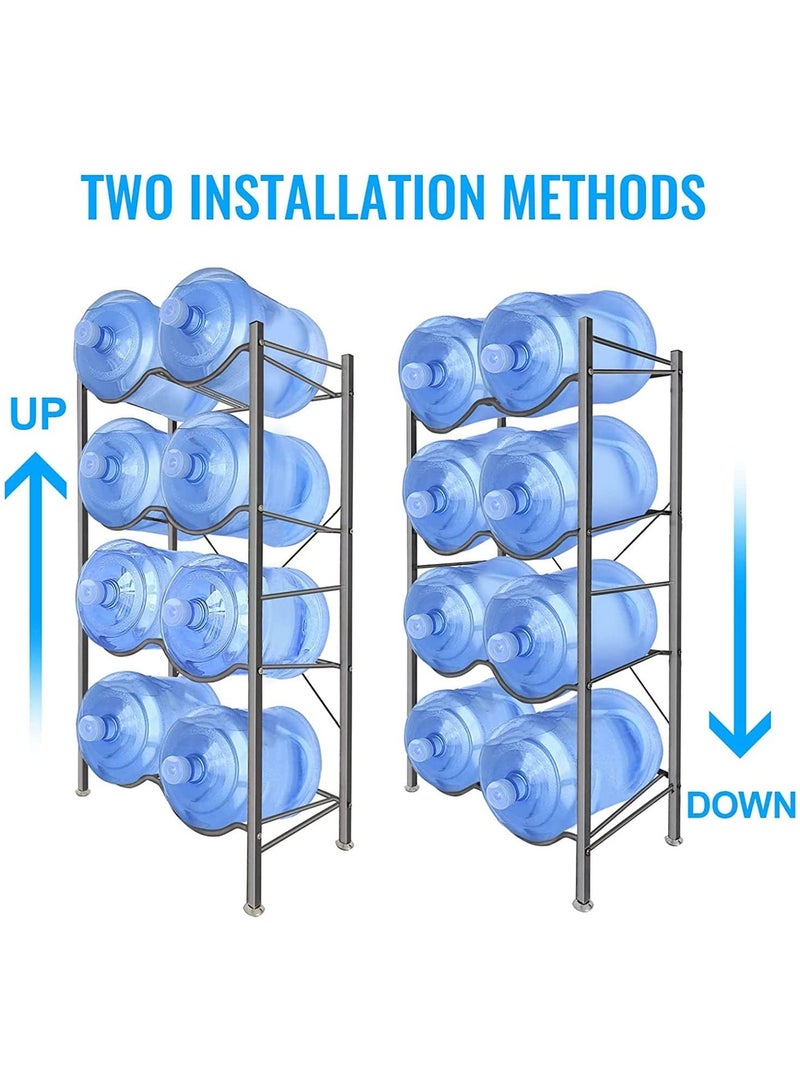 TWO INSTALLATION METHODS

UP

DOWN