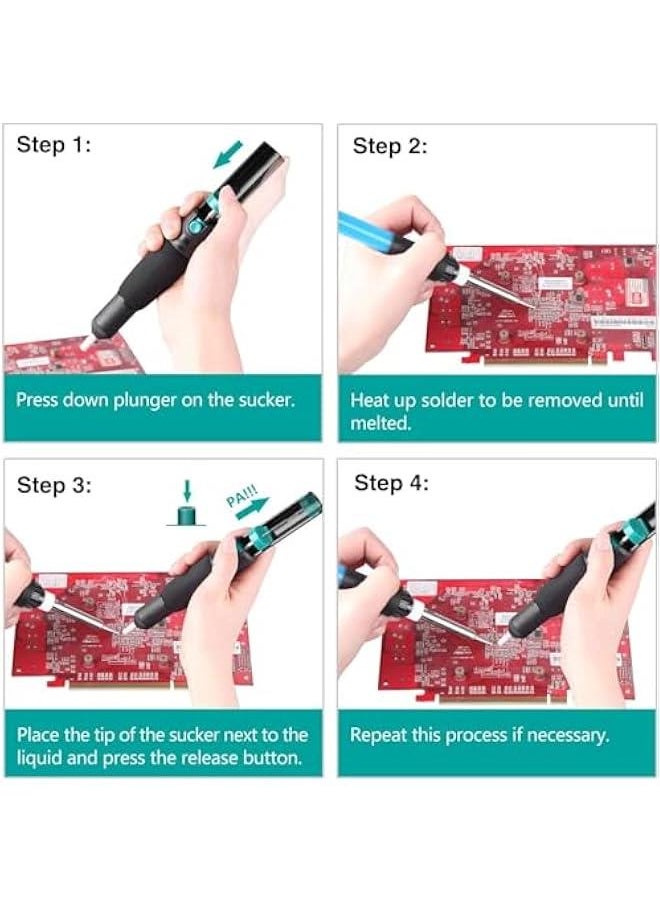 Step 1:

Press down plunger on the sucker.

Step 2:

Heat up solder to be removed until melted.

Step 3:

PA!!!

Place the tip of the sucker next to the liquid and press the release button.

Step 4:

Repeat this process if necessary.