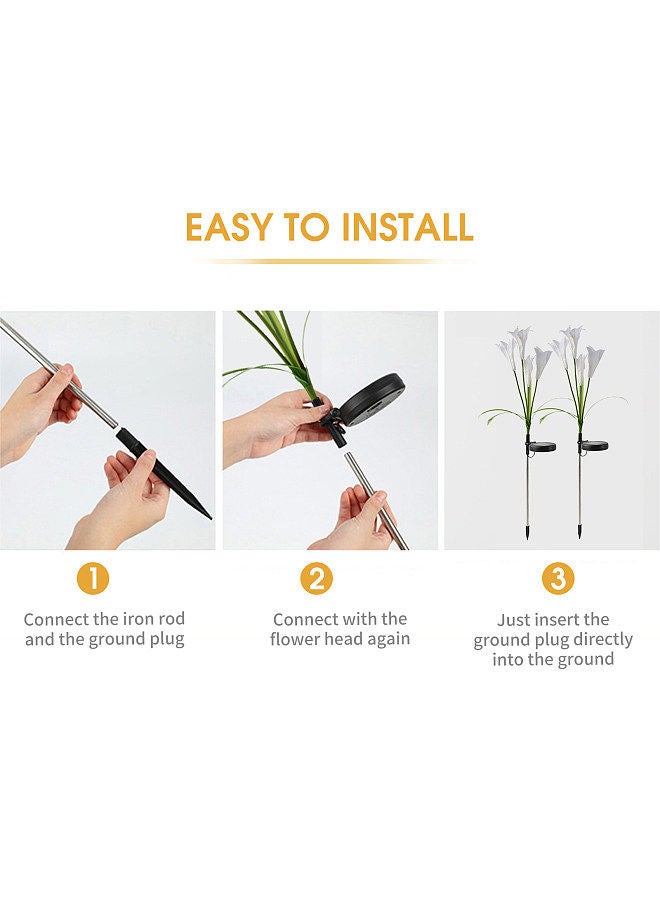 EASY TO INSTALL

1

Connect the iron rod and the ground plug

2

Connect with the flower head again

3

Just insert the ground plug directly into the ground