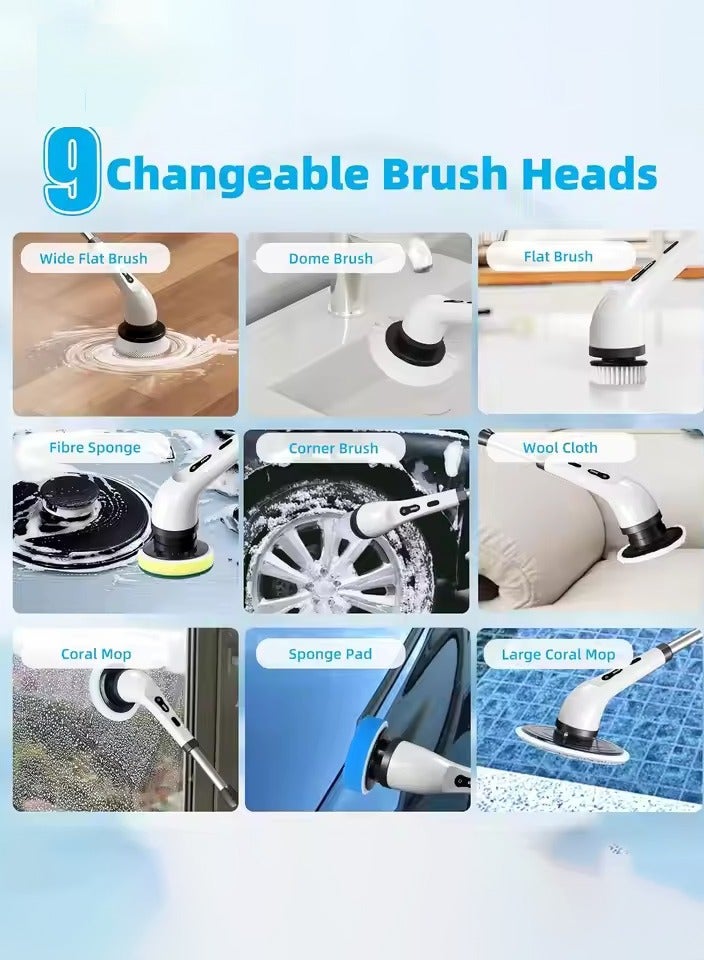 9 Changeable Brush Heads

Wide Flat Brush

Dome Brush

Flat Brush

Fibre Sponge

Corner Brush

Wool Cloth

Coral Mop

Sponge Pad

Large Coral Mop