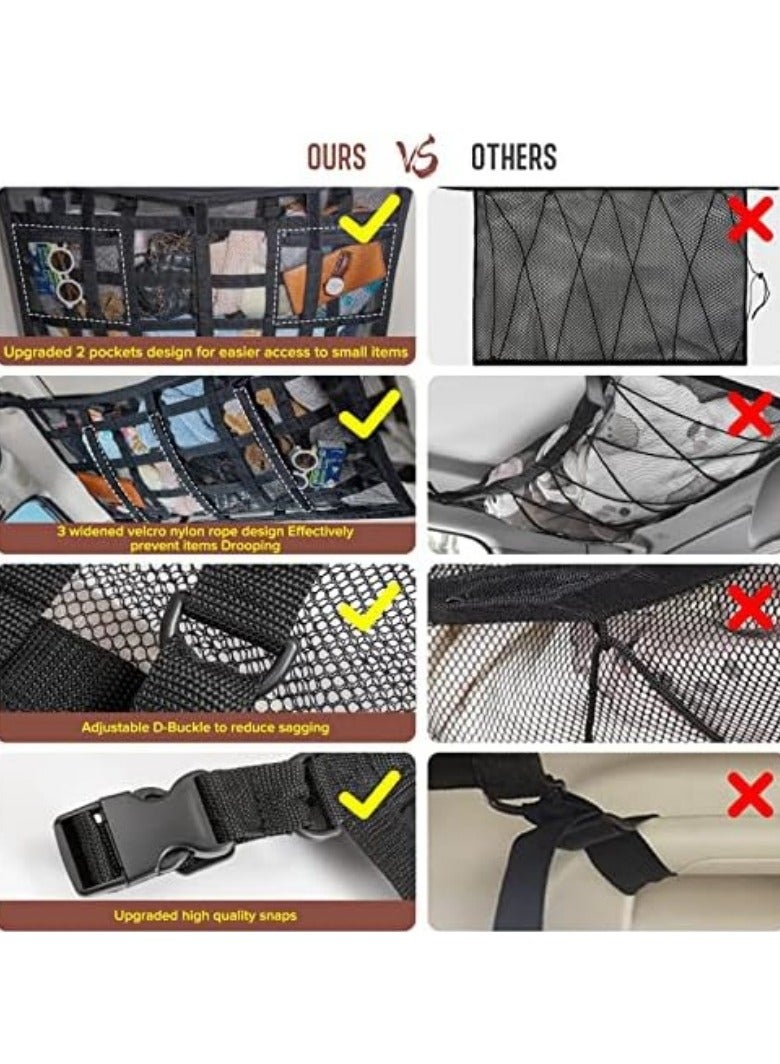 OURS VS OTHERS

Upgraded 2 pockets design for easier access to small items

3 widened velcro nylon rope design Effectively prevent items Drooping

Adjustable D-Buckle to reduce sagging

Upgraded high quality snaps