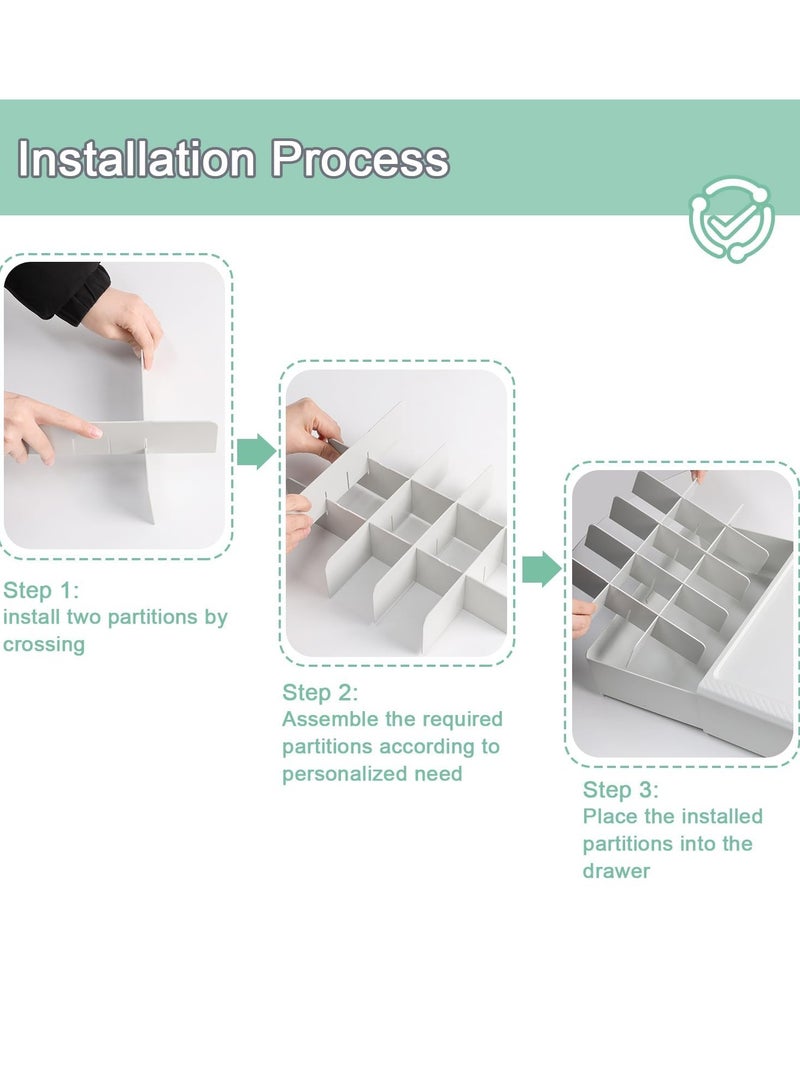 Installation Process

Step 1:
install two partitions by crossing

Step 2:
Assemble the required partitions according to personalized need

Step 3:
Place the installed partitions into the drawer