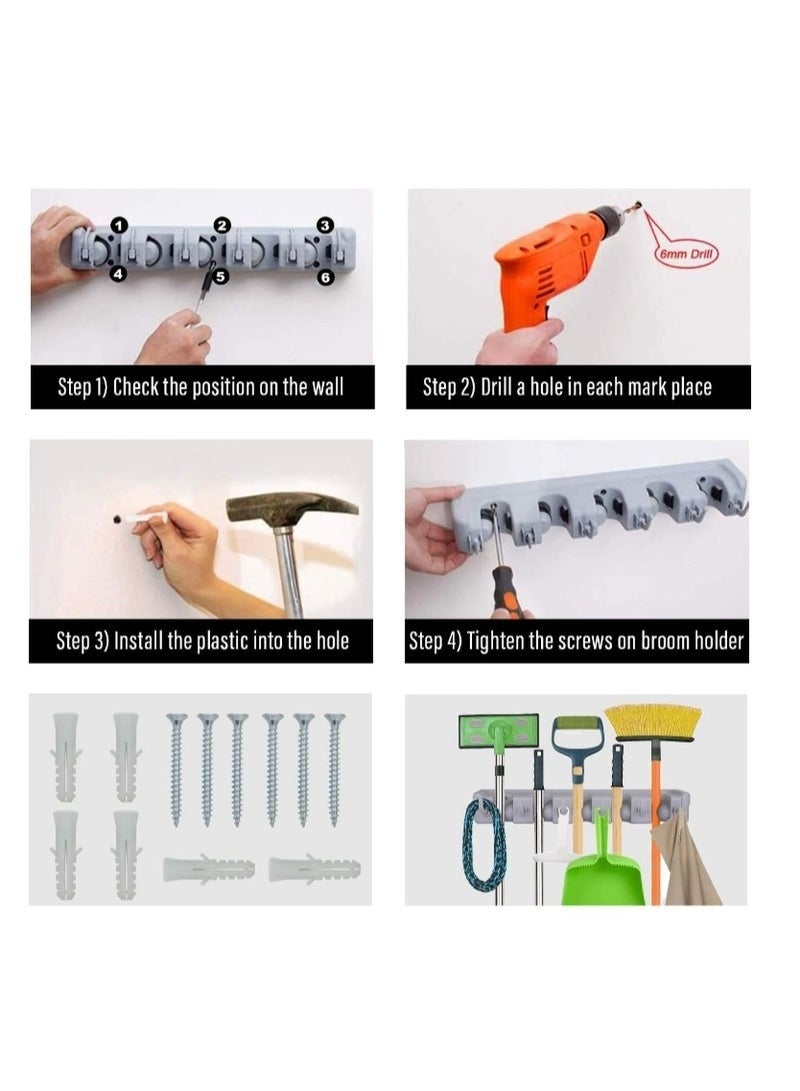 1
2
3
4
5
6
Step 1) Check the position on the wall

6mm Drill
Step 2) Drill a hole in each mark place

Step 3) Install the plastic into the hole

Step 4) Tighten the screws on broom holder