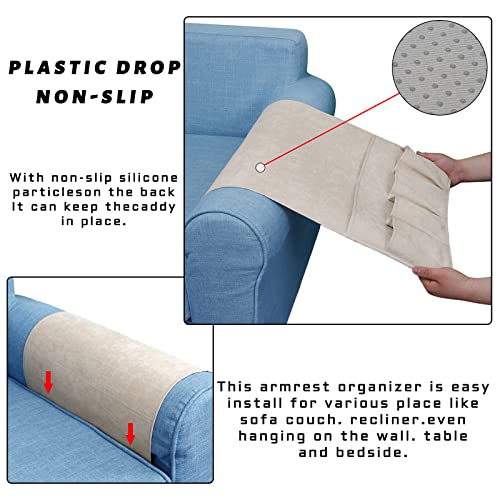 PLASTIC DROP NON-SLIP

With non-slip silicone particleson the back It can keep thecaddy in place.

This armrest organizer is easy install for various place like sofa couch. recliner.even hanging on the wall. table and bedside.