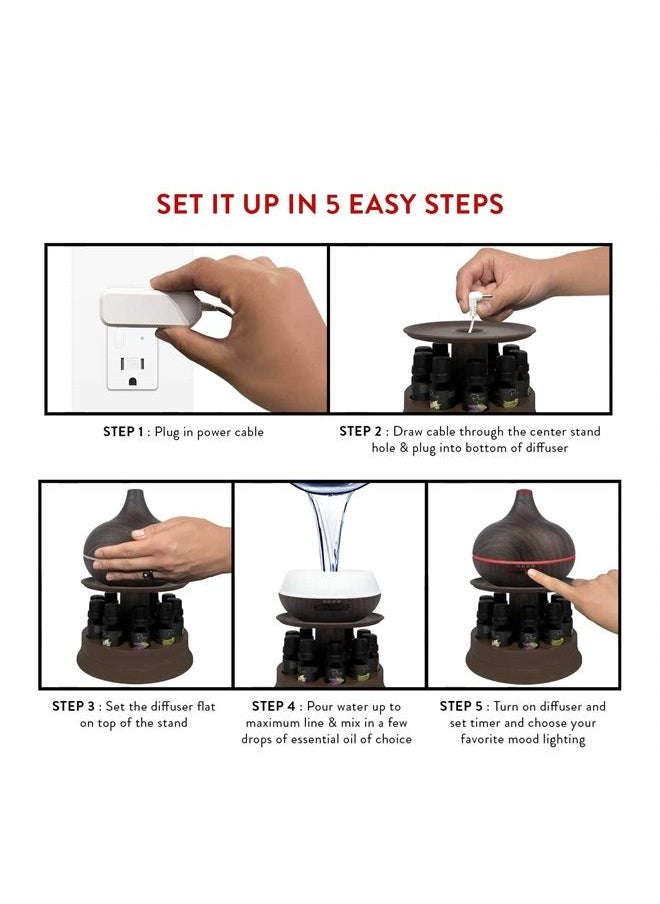 SET IT UP IN 5 EASY STEPS

STEP 1 : Plug in power cable

STEP 2 : Draw cable through the center stand hole & plug into bottom of diffuser

STEP 3 : Set the diffuser flat on top of the stand

STEP 4 : Pour water up to maximum line & mix in a few drops of essential oil of choice

STEP 5 : Turn on diffuser and set timer and choose your favorite mood lighting