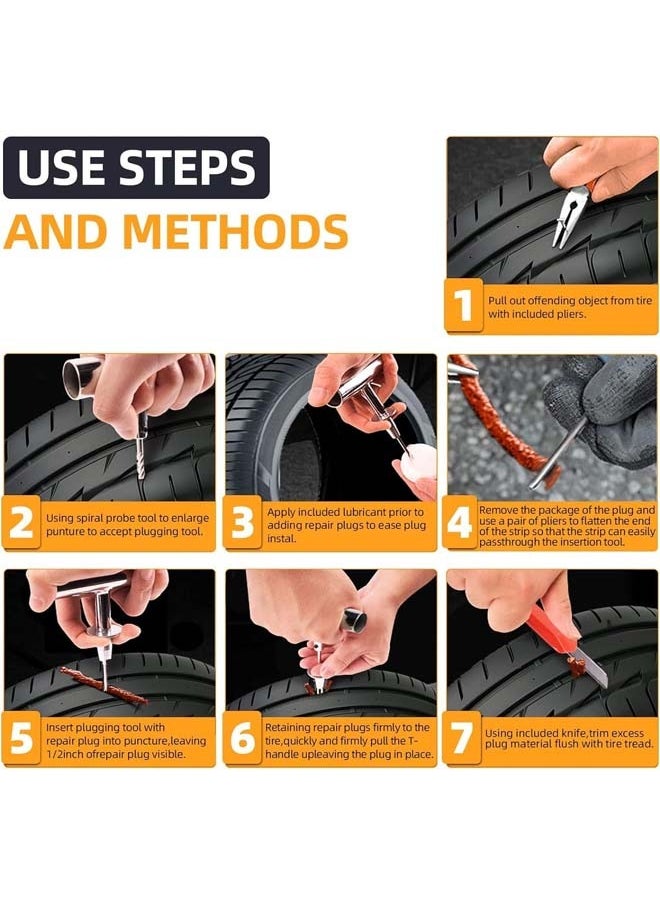 USE STEPS
AND METHODS

1 Pull out offending object from tire with included pliers.

2 Using spiral probe tool to enlarge punture to accept plugging tool.

3 Apply included lubricant prior to adding repair plugs to ease plug instal.

4 Remove the package of the plug and use a pair of pliers to flatten the end of the strip so that the strip can easily passthrough the insertion tool.

5 Insert plugging tool with repair plug into puncture,leaving 1/2inch ofrepair plug visible.

6 Retaining repair plugs firmly to the tire,quickly and firmly pull the T-handle upleaving the plug in place.

7 Using included knife,trim excess plug material flush with tire tread.