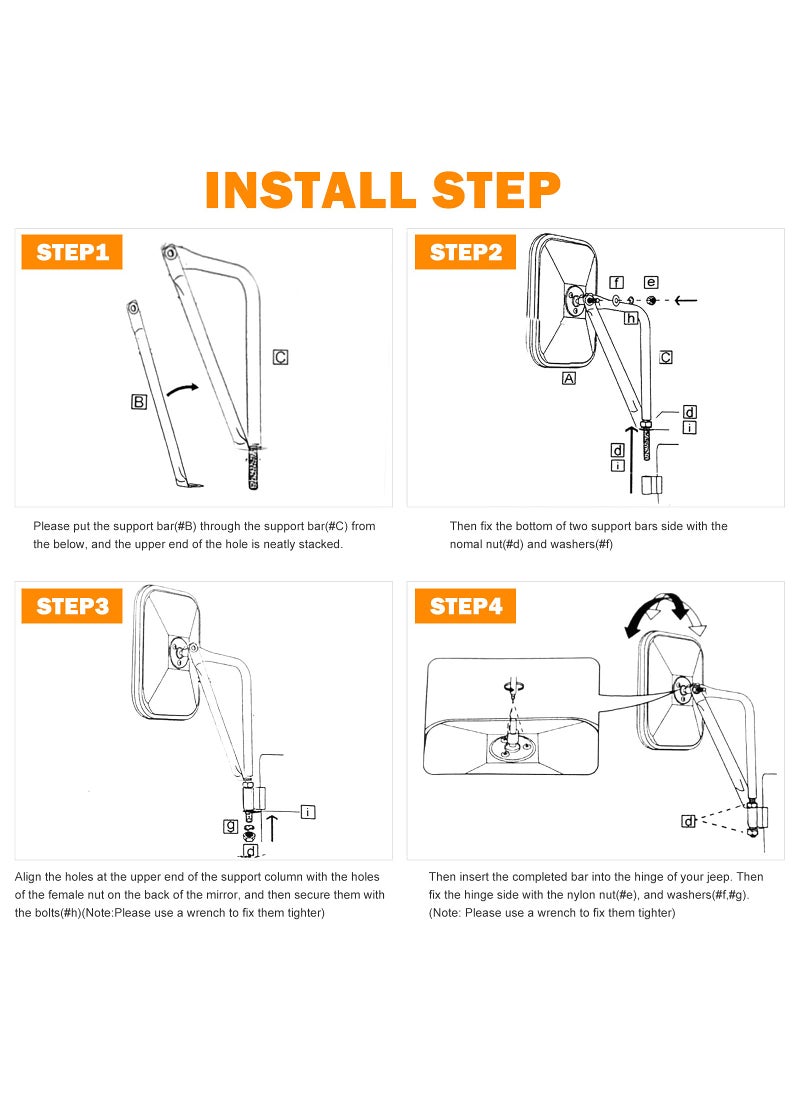 INSTALL STEP

STEP1

C

B

Please put the support bar(#B) through the support bar(#C) from the below, and the upper end of the hole is neatly stacked.

STEP2

f e

h

C

A

d

i

d

i

Then fix the bottom of two support bars side with the nomal nut(#d) and washers(#f)

STEP3

i

g

d

Align the holes at the upper end of the support column with the holes of the female nut on the back of the mirror, and then secure them with the bolts(#h)(Note:Please use a wrench to fix them tighter)

STEP4

d

Then insert the completed bar into the hinge of your jeep. Then fix the hinge side with the nylon nut(#e), and washers(#f,#g). (Note: Please use a wrench to fix them tighter)