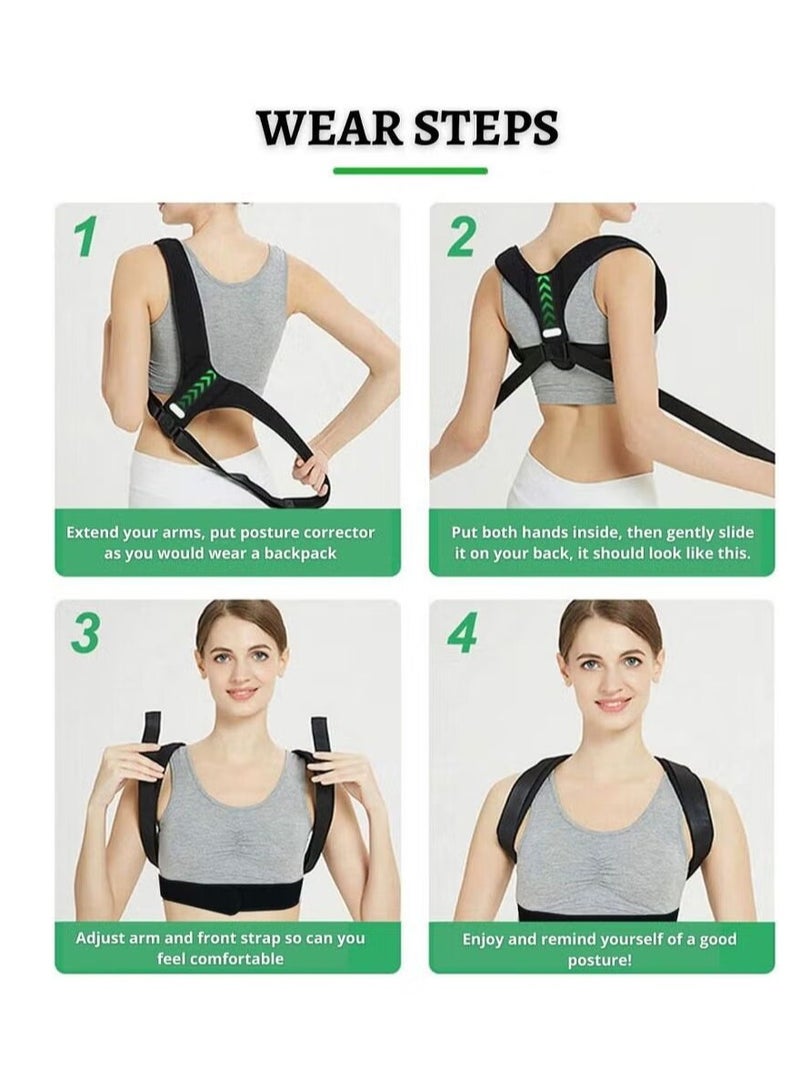 WEAR STEPS

1

Extend your arms, put posture corrector as you would wear a backpack

2

Put both hands inside, then gently slide it on your back, it should look like this.

3

Adjust arm and front strap so can you feel comfortable

4

Enjoy and remind yourself of a good posture!