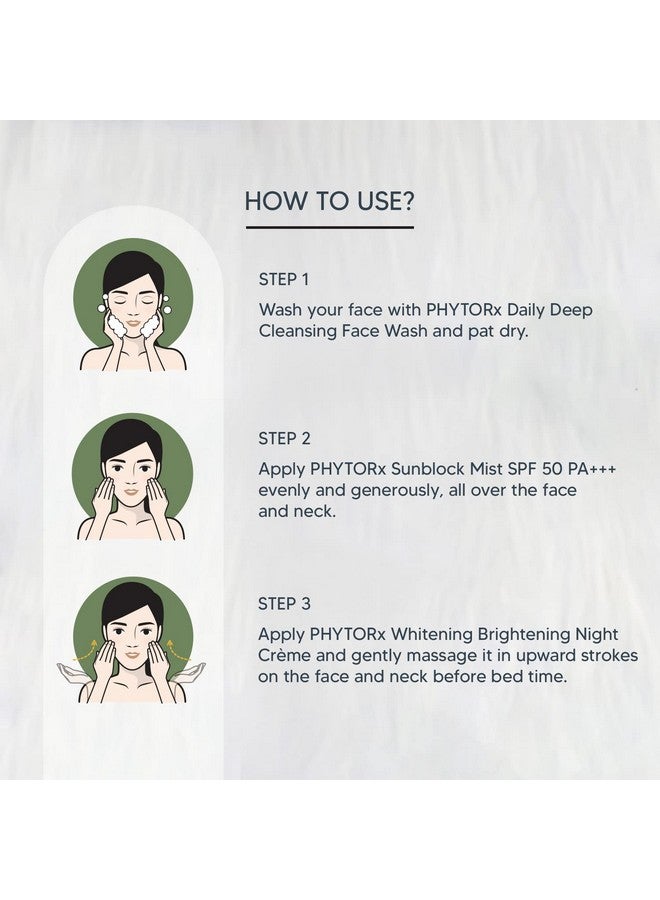 HOW TO USE?

STEP 1

Wash your face with PHYTORx Daily Deep Cleansing Face Wash and pat dry.

STEP 2

Apply PHYTORx Sunblock Mist SPF 50 PA+++ evenly and generously, all over the face and neck.

STEP 3

Apply PHYTORx Whitening Brightening Night Crème and gently massage it in upward strokes on the face and neck before bed time.