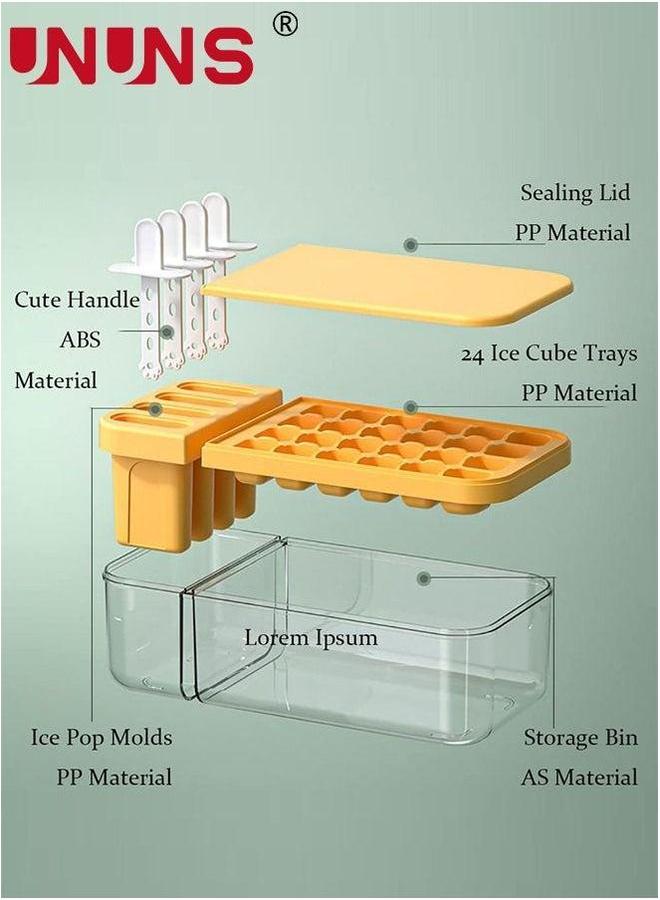 UNUNS ®

Sealing Lid
PP Material

Cute Handle
ABS
Material

24 Ice Cube Trays
PP Material

Lorem Ipsum

Ice Pop Molds
PP Material

Storage Bin
AS Material