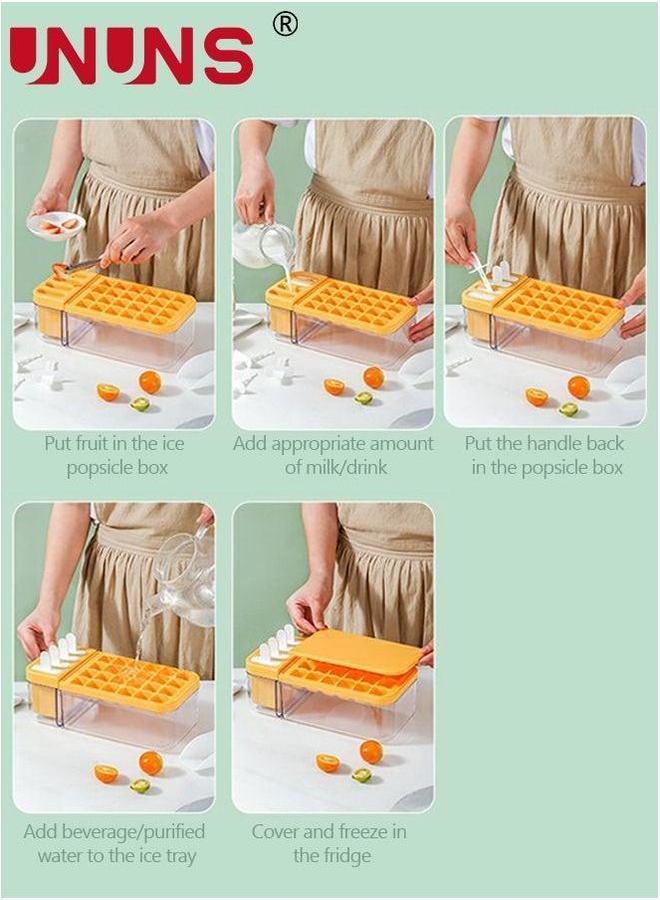 UNUNS ®

Put fruit in the ice popsicle box

Add appropriate amount of milk/drink

Put the handle back in the popsicle box

Add beverage/purified water to the ice tray

Cover and freeze in the fridge