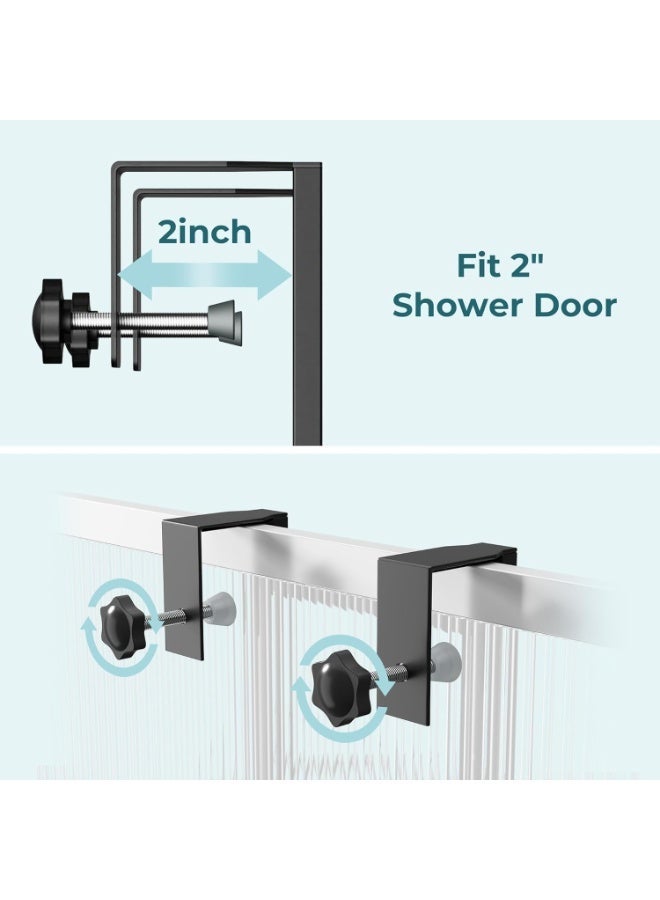 2inch

Fit 2"
Shower Door