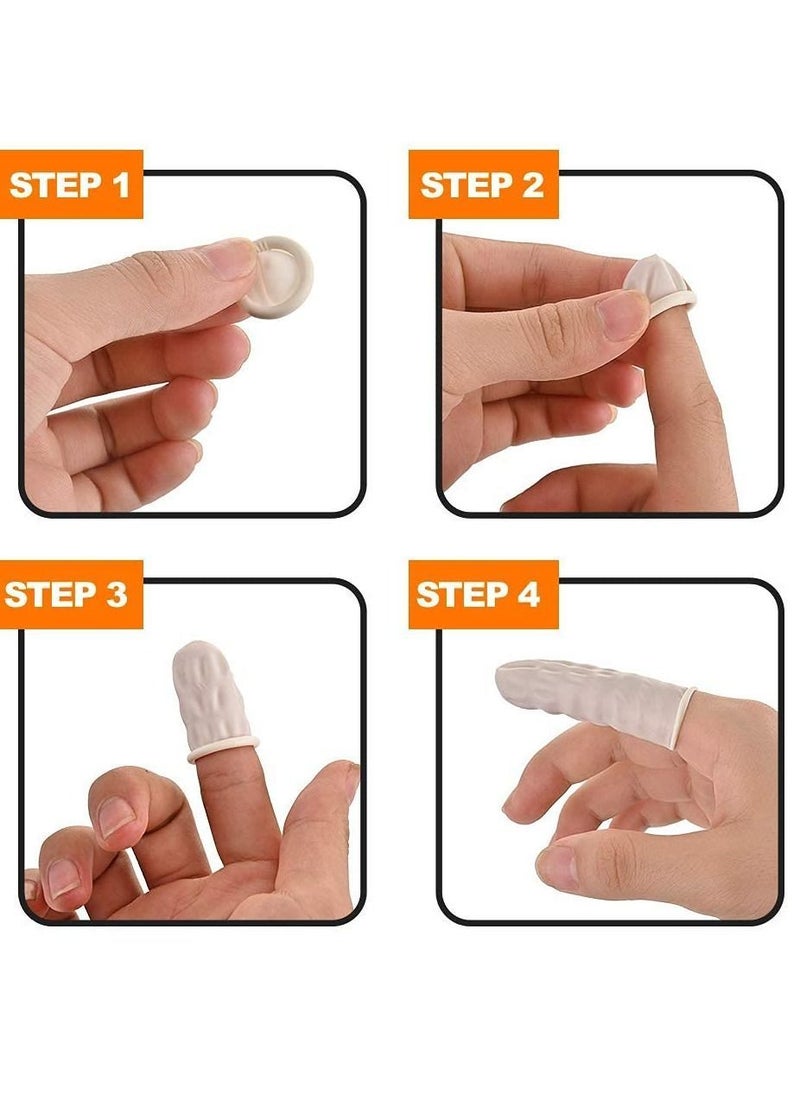 STEP 1

STEP 2

STEP 3

STEP 4