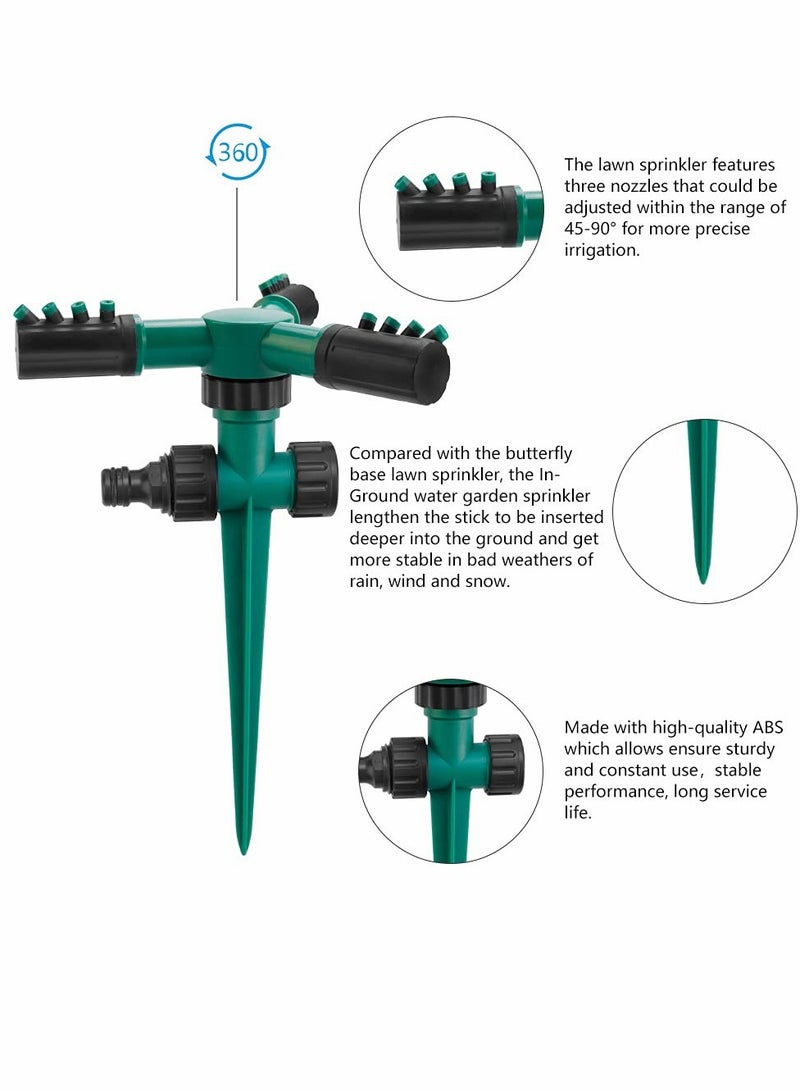 360

The lawn sprinkler features three nozzles that could be adjusted within the range of 45-90° for more precise irrigation.

Compared with the butterfly base lawn sprinkler, the In-Ground water garden sprinkler lengthen the stick to be inserted deeper into the ground and get more stable in bad weathers of rain, wind and snow.

Made with high-quality ABS which allows ensure sturdy and constant use，stable performance, long service life.