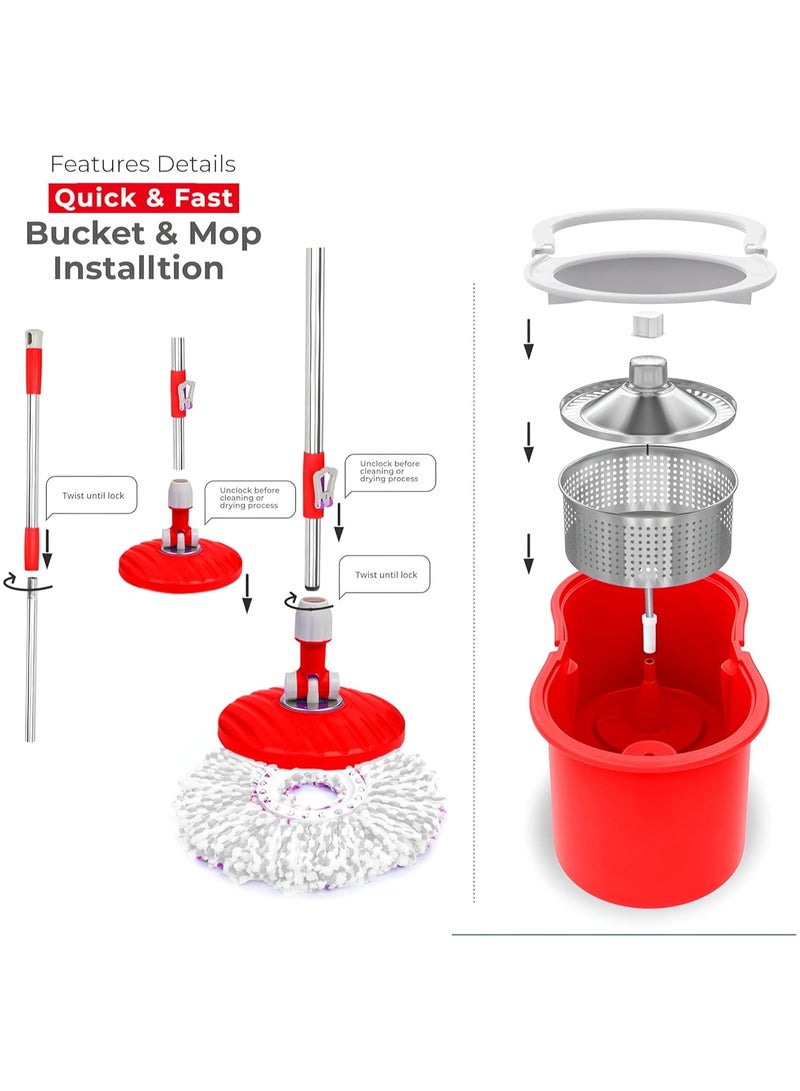 Features Details
Quick & Fast
Bucket & Mop Installtion

Twist until lock

Unclock before cleaning or drying process

Unclock before cleaning or drying process

Twist until lock