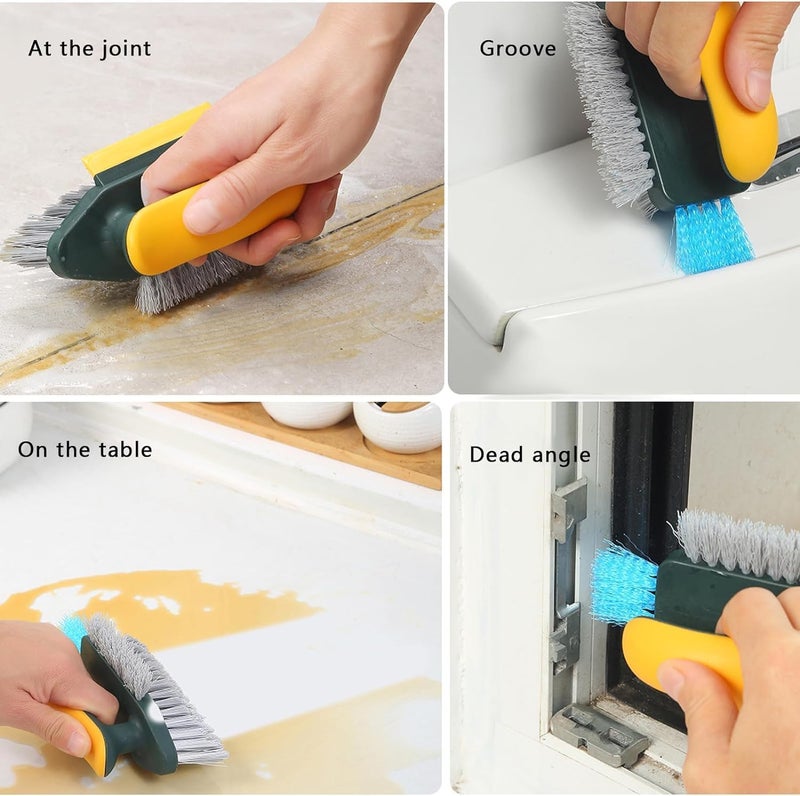 At the joint

Groove

On the table

Dead angle