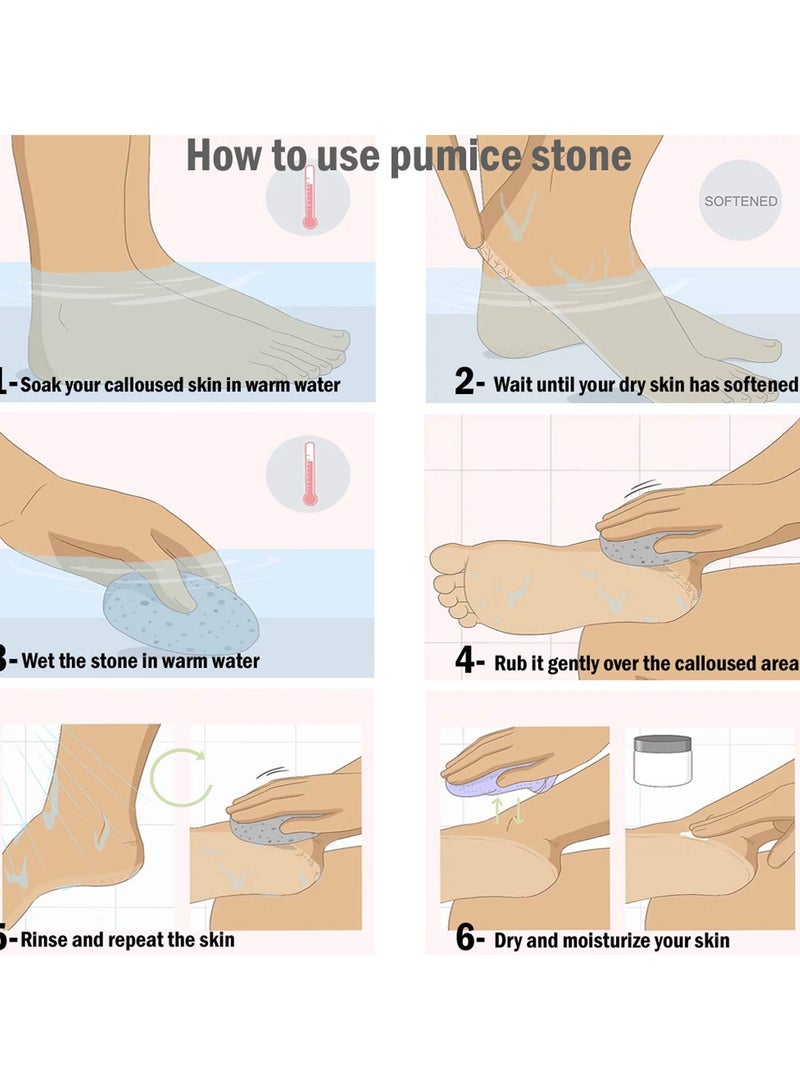 How to use pumice stone

SOFTENED

1- Soak your calloused skin in warm water

2- Wait until your dry skin has softened

3- Wet the stone in warm water

4- Rub it gently over the calloused area

5- Rinse and repeat the skin

6- Dry and moisturize your skin