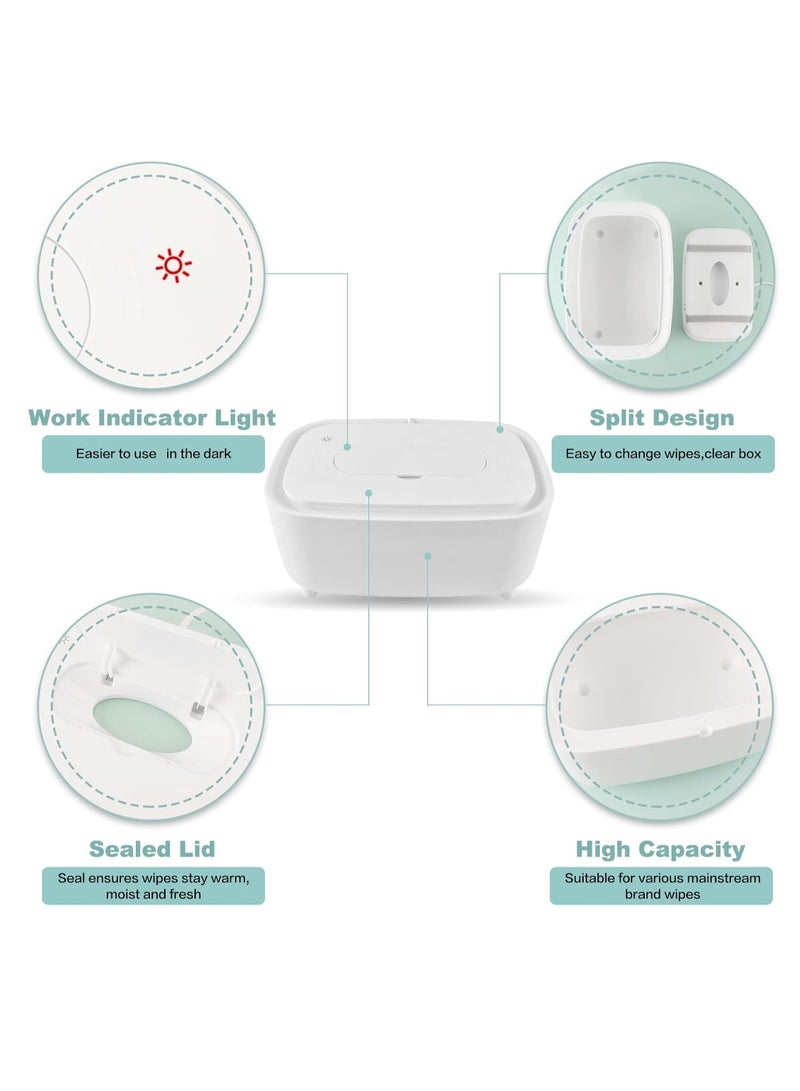 Work Indicator Light

Easier to use in the dark

Split Design

Easy to change wipes,clear box

Sealed Lid

Seal ensures wipes stay warm, moist and fresh

High Capacity

Suitable for various mainstream brand wipes