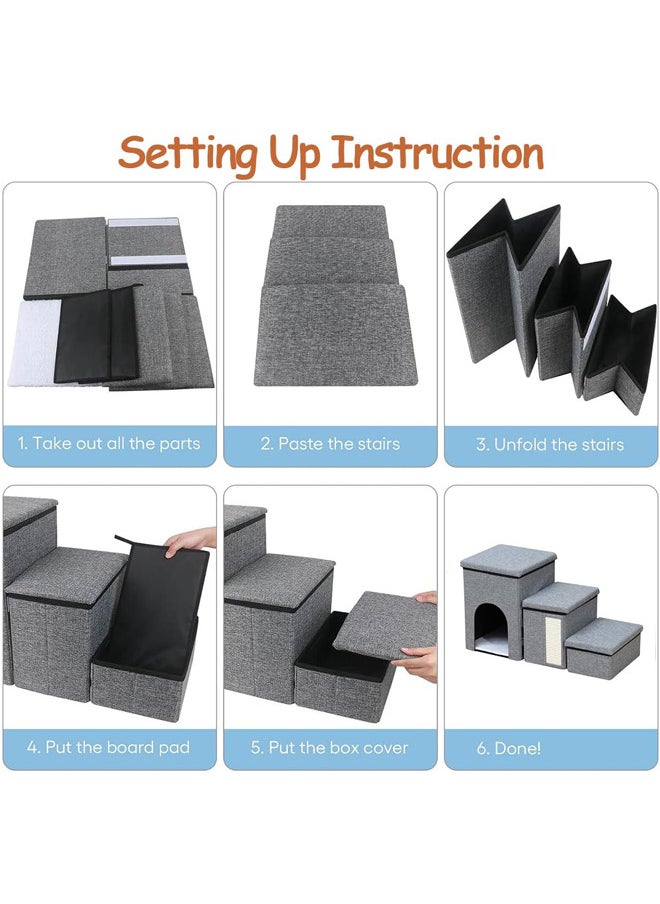 Setting Up Instruction

1. Take out all the parts

2. Paste the stairs

3. Unfold the stairs

4. Put the board pad

5. Put the box cover

6. Done!