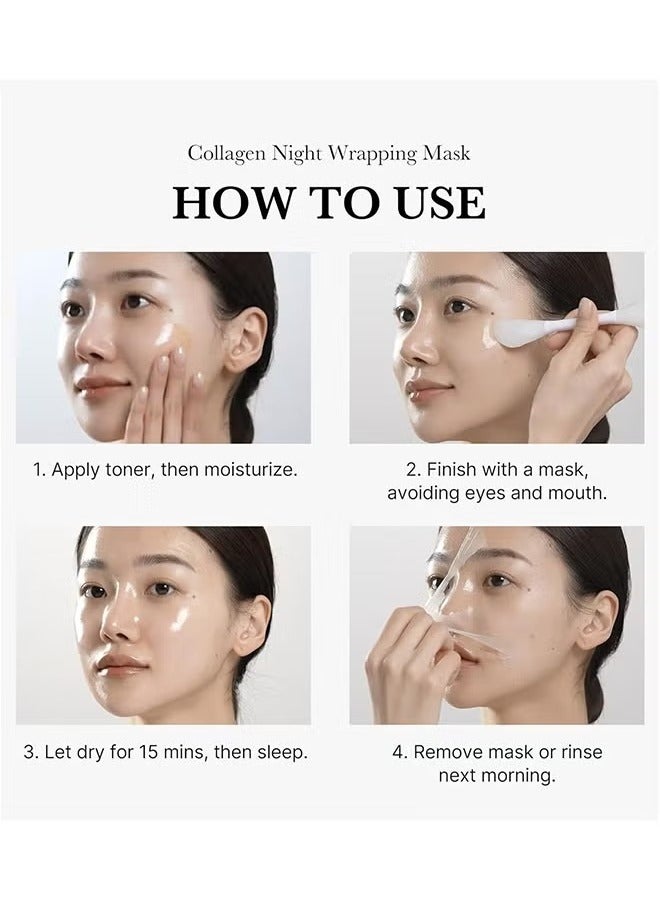 Collagen Night Wrapping Mask

HOW TO USE

1. Apply toner, then moisturize.

2. Finish with a mask, avoiding eyes and mouth.

3. Let dry for 15 mins, then sleep.

4. Remove mask or rinse next morning.