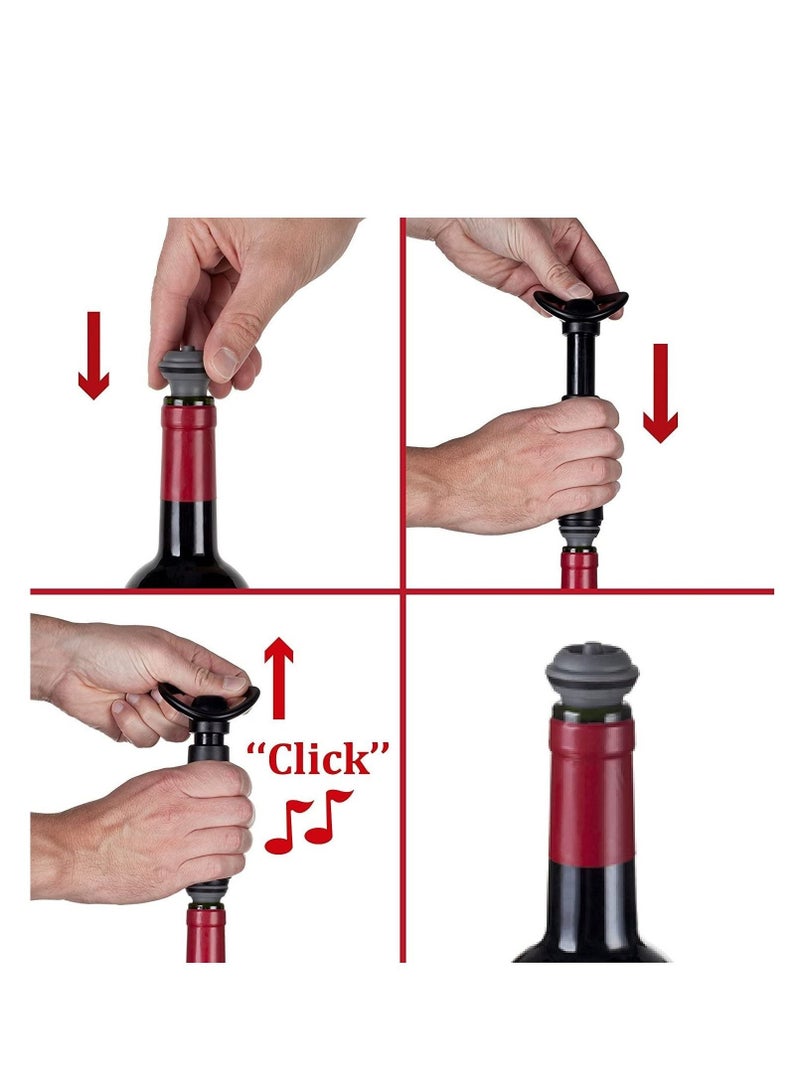 “Click”