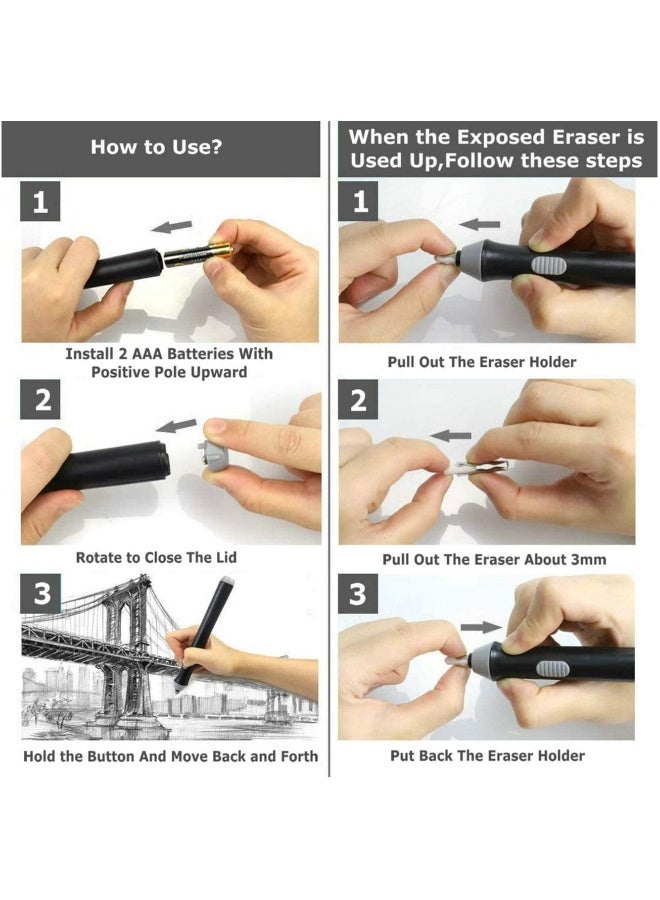 How to Use?

1

Install 2 AAA Batteries With Positive Pole Upward

2

Rotate to Close The Lid

3

Hold the Button And Move Back and Forth

When the Exposed Eraser is Used Up,Follow these steps

1

Pull Out The Eraser Holder

2

Pull Out The Eraser About 3mm

3

Put Back The Eraser Holder