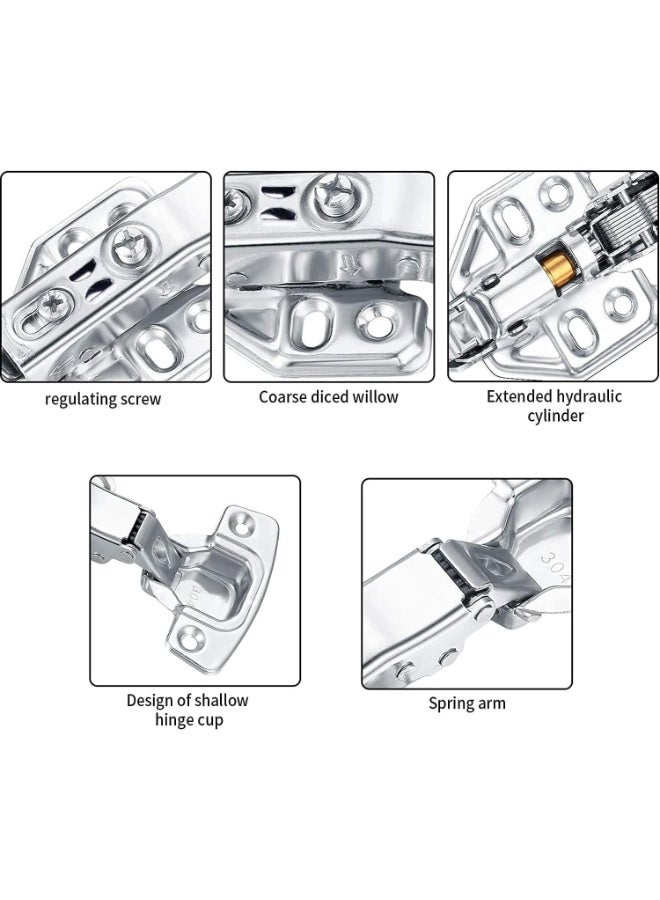 regulating screw

Coarse diced willow

Extended hydraulic cylinder

304

Design of shallow hinge cup

304

Spring arm