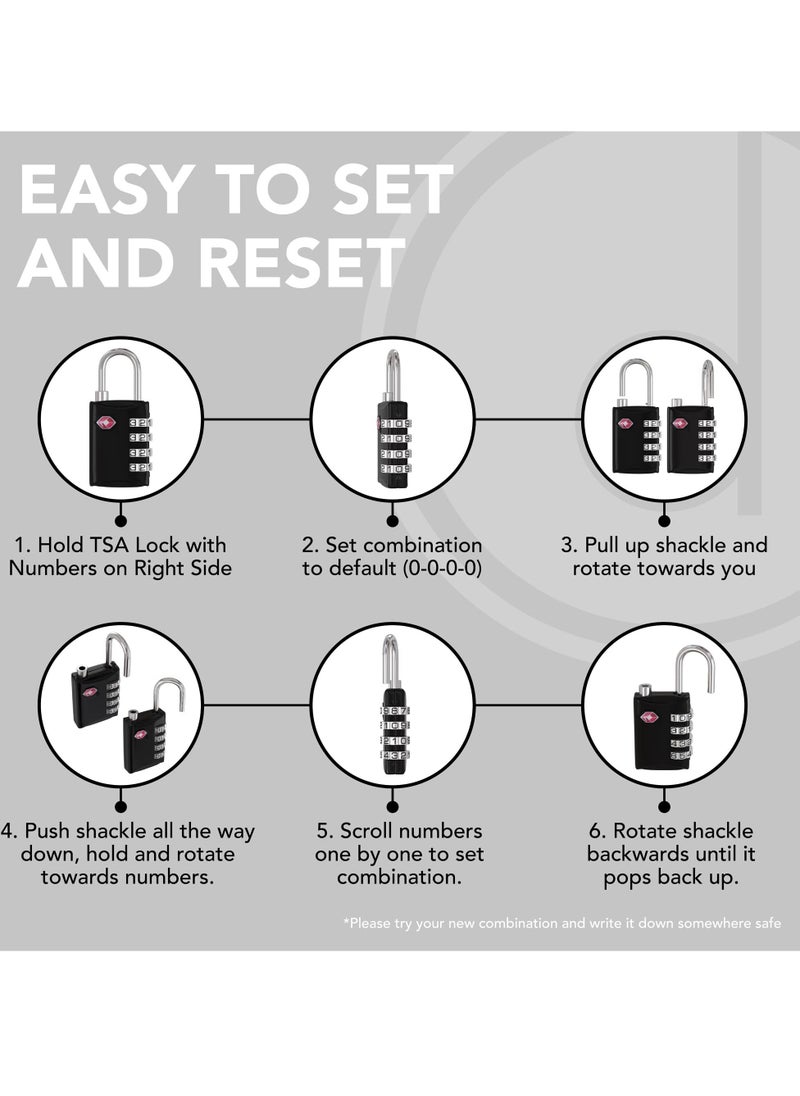 EASY TO SET AND RESET

1. Hold TSA Lock with Numbers on Right Side

2. Set combination to default (0-0-0-0)

3. Pull up shackle and rotate towards you

4. Push shackle all the way down, hold and rotate towards numbers.

5. Scroll numbers one by one to set combination.

6. Rotate shackle backwards until it pops back up.

*Please try your new combination and write it down somewhere safe