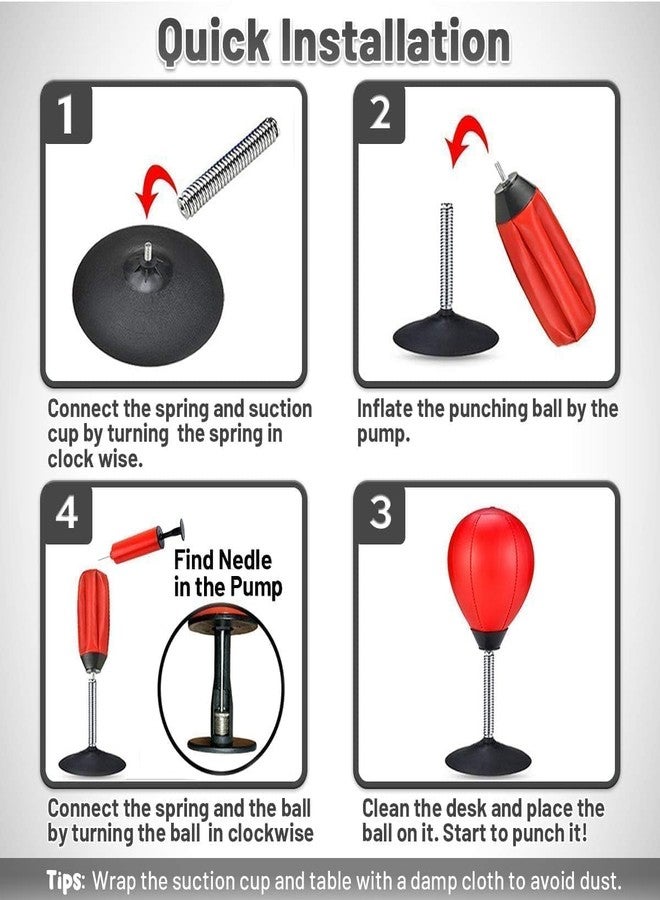 Quick Installation

1

Connect the spring and suction cup by turning the spring in clock wise.

2

Inflate the punching ball by the pump.

4

Find Nedle in the Pump

Connect the spring and the ball by turning the ball in clockwise

3

Clean the desk and place the ball on it. Start to punch it!

Tips: Wrap the suction cup and table with a damp cloth to avoid dust.