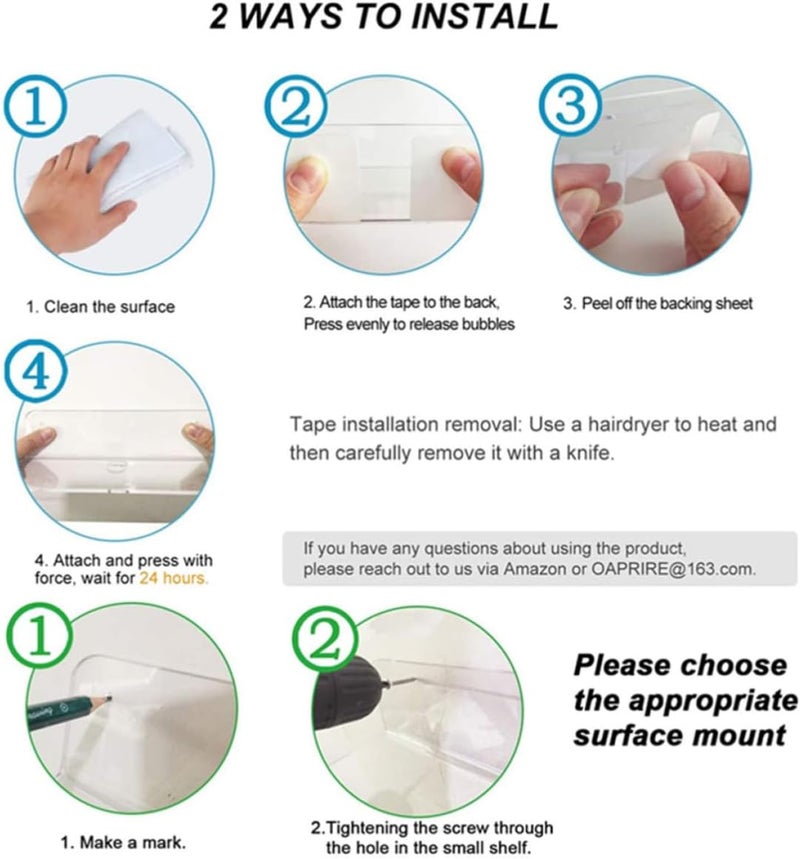 2 WAYS TO INSTALL

1

2

3

1. Clean the surface

2. Attach the tape to the back, Press evenly to release bubbles

3. Peel off the backing sheet

4

Tape installation removal: Use a hairdryer to heat and then carefully remove it with a knife.

4. Attach and press with force, wait for 24 hours.

If you have any questions about using the product, please reach out to us via Amazon or OAPRIRE@163.com.

1

2

Please choose the appropriate surface mount

1. Make a mark.

2.Tightening the screw through the hole in the small shelf.