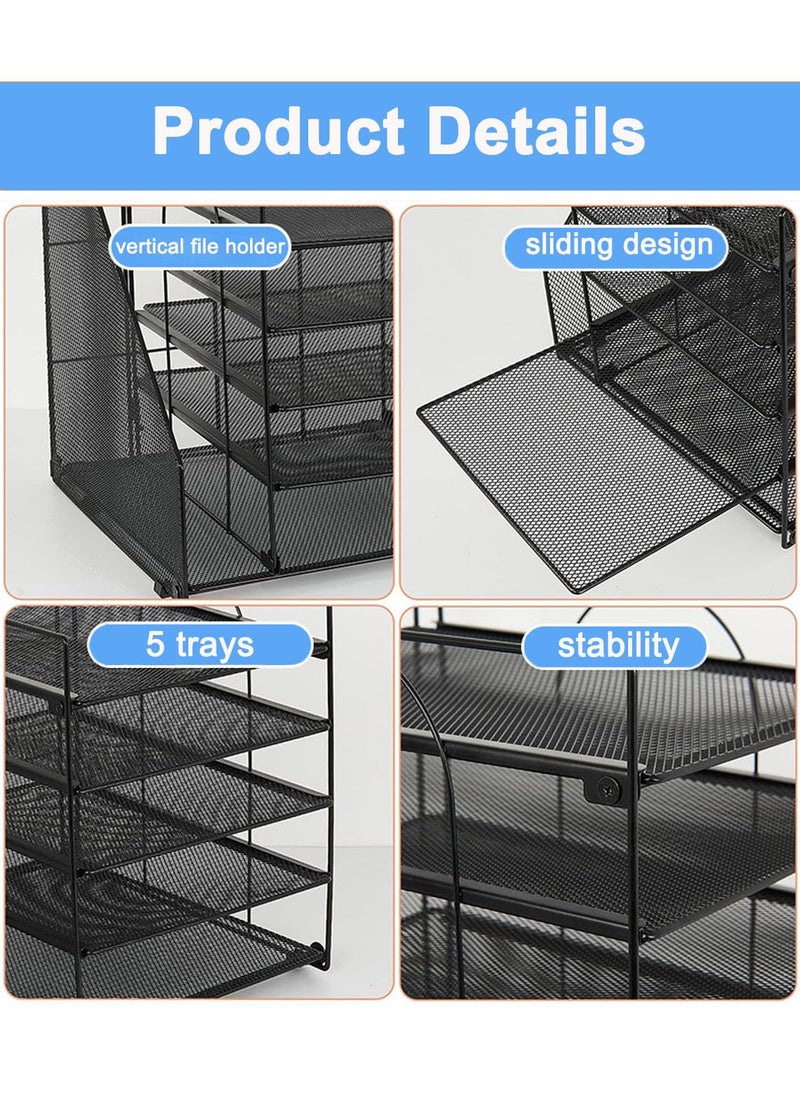 Product Details

vertical file holder

sliding design

5 trays

stability