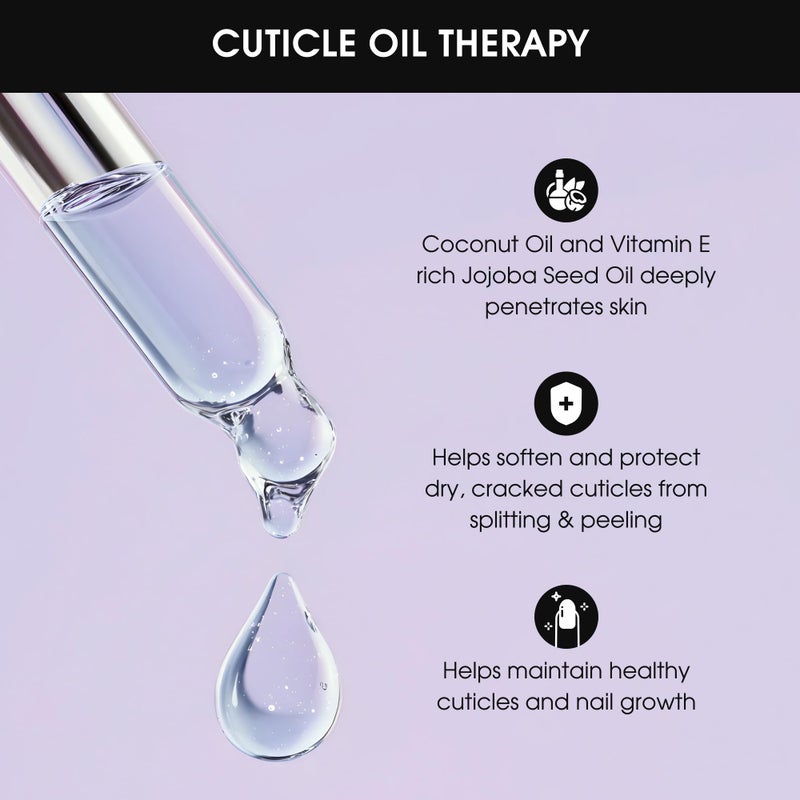 CUTICLE OIL THERAPY

Coconut Oil and Vitamin E rich Jojoba Seed Oil deeply penetrates skin

Helps soften and protect dry, cracked cuticles from splitting & peeling

Helps maintain healthy cuticles and nail growth