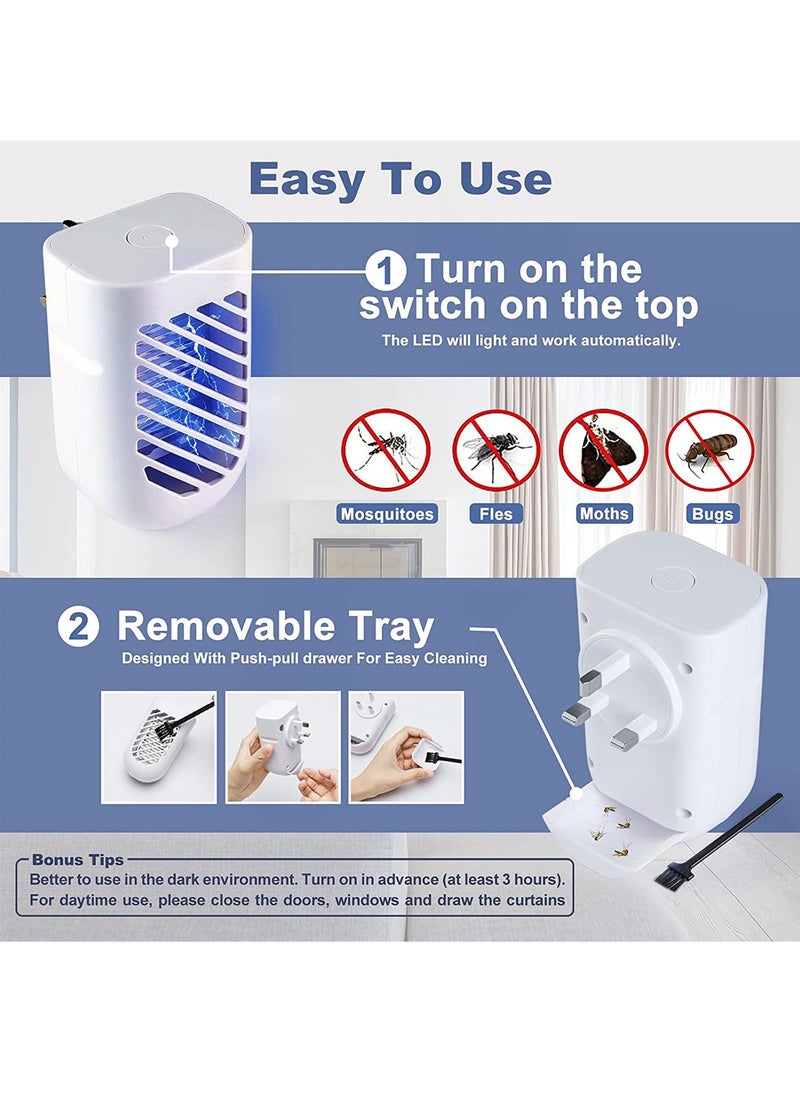 Easy To Use

1 Turn on the switch on the top

The LED will light and work automatically.

Mosquitoes

Fles

Moths

Bugs

2 Removable Tray

Designed With Push-pull drawer For Easy Cleaning

Bonus Tips

Better to use in the dark environment. Turn on in advance (at least 3 hours). For daytime use, please close the doors, windows and draw the curtains