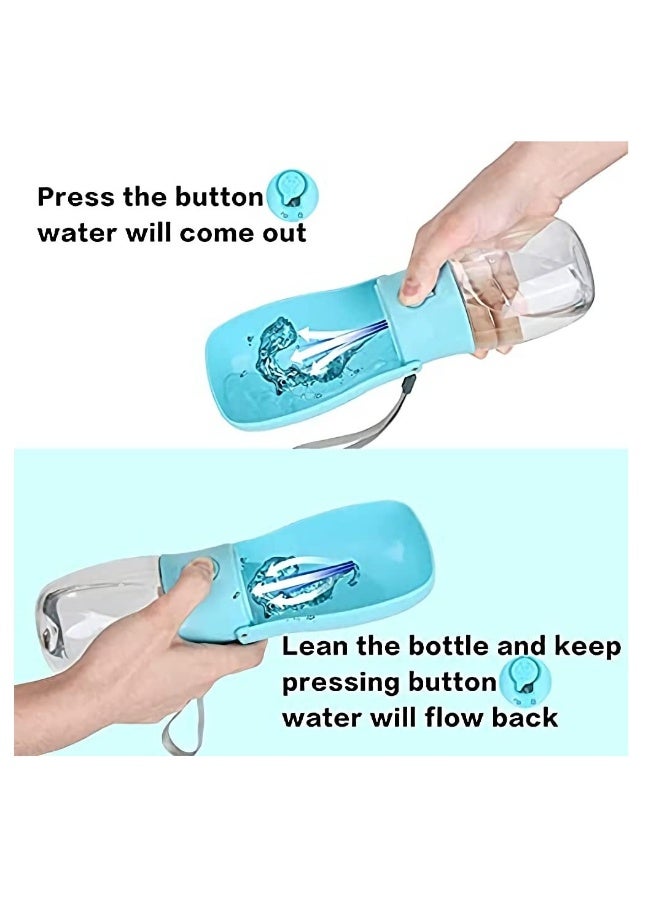 Press the button
water will come out

Lean the bottle and keep
pressing button
water will flow back