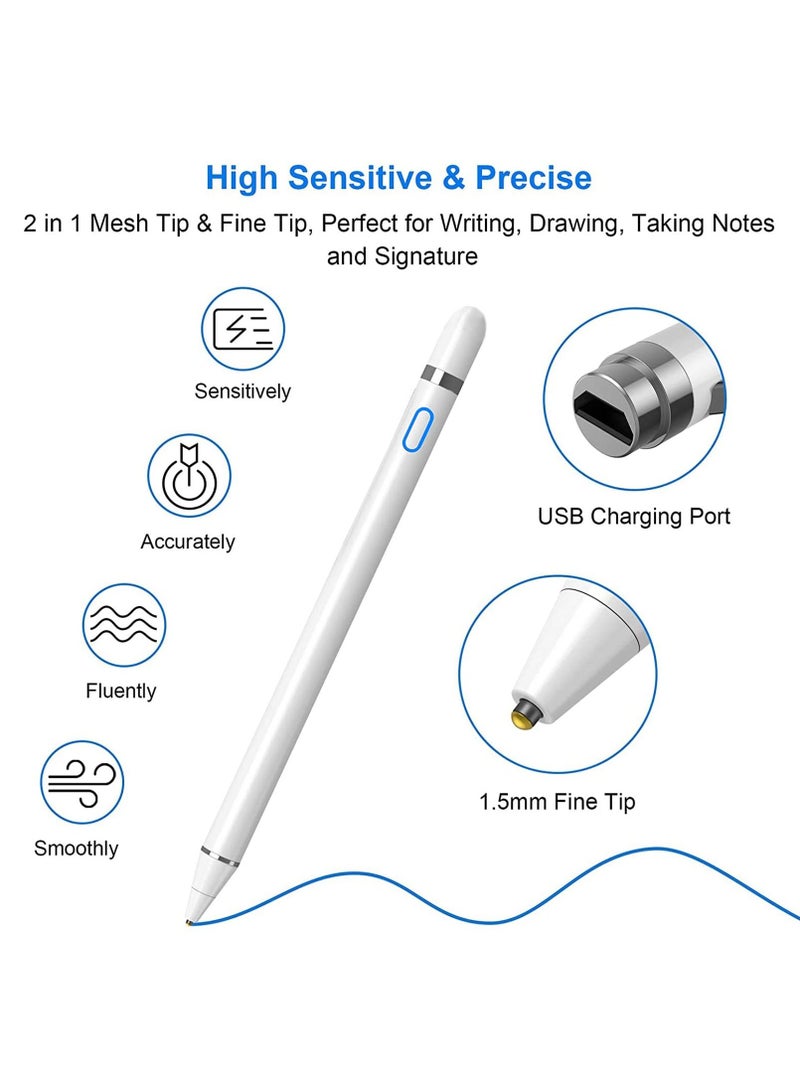 High Sensitive & Precise

2 in 1 Mesh Tip & Fine Tip, Perfect for Writing, Drawing, Taking Notes and Signature

Sensitively

Accurately

Fluently

Smoothly

USB Charging Port

1.5mm Fine Tip