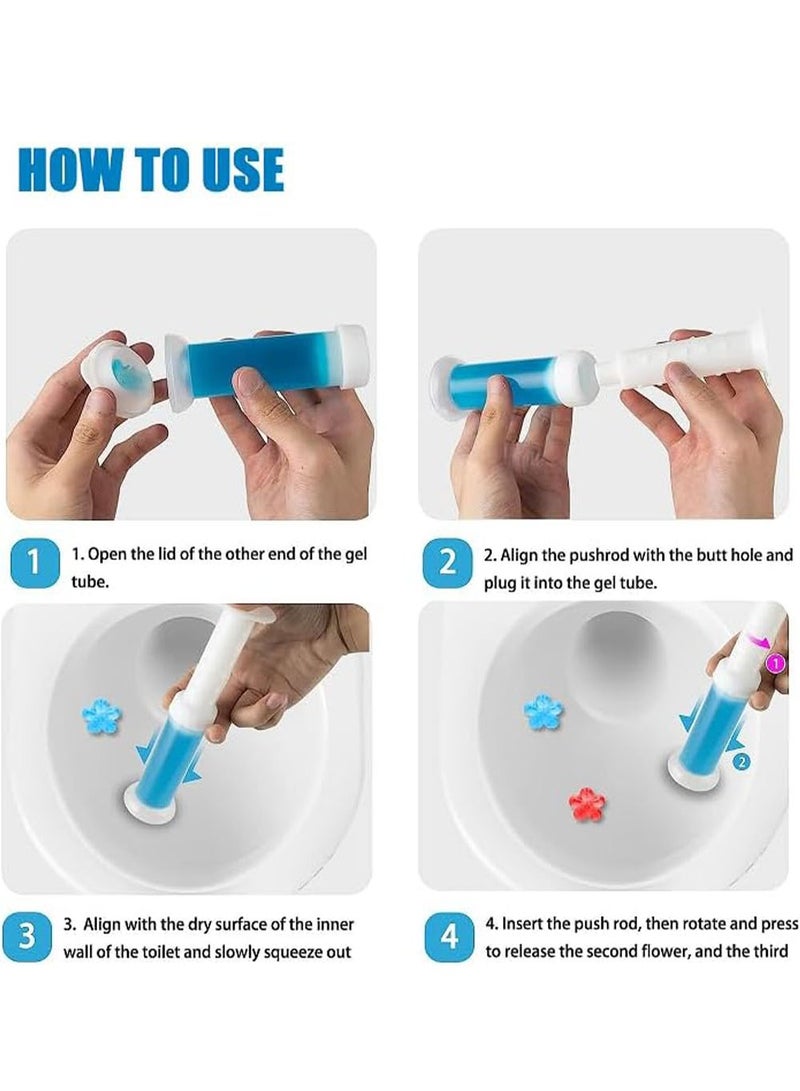 HOW TO USE

1

1. Open the lid of the other end of the gel tube.

2

2. Align the pushrod with the butt hole and plug it into the gel tube.

1

2

3

3. Align with the dry surface of the inner wall of the toilet and slowly squeeze out

4

4. Insert the push rod, then rotate and press to release the second flower, and the third