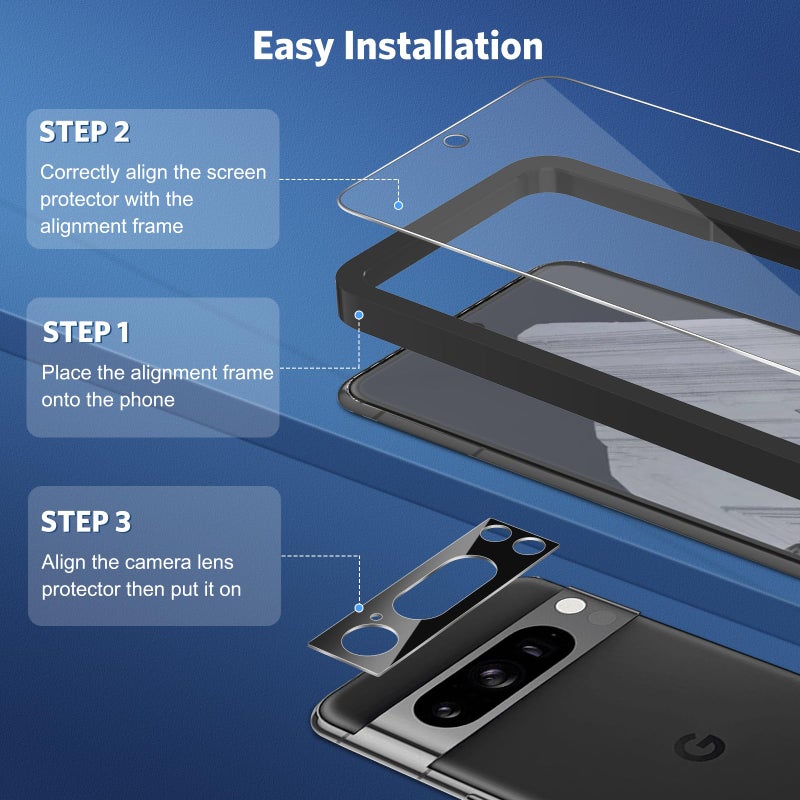 Easy Installation

STEP 2

Correctly align the screen protector with the alignment frame

STEP 1

Place the alignment frame onto the phone

STEP 3

Align the camera lens protector then put it on