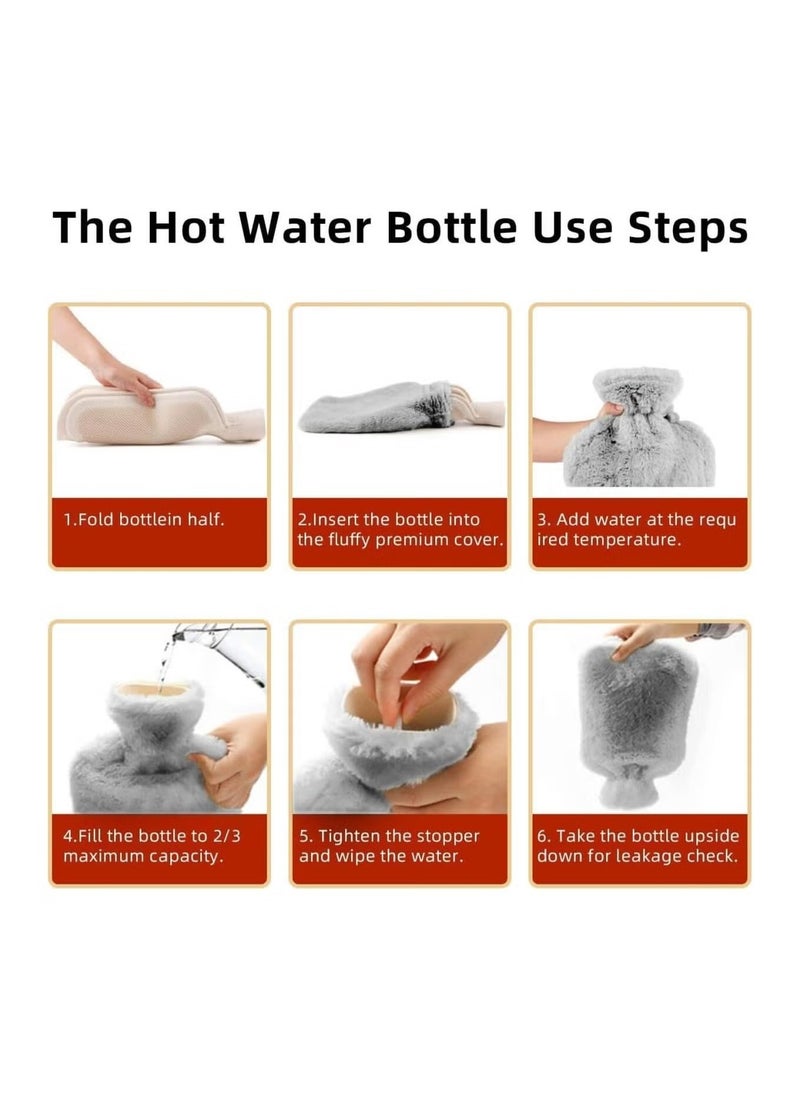 The Hot Water Bottle Use Steps

1.Fold bottlein half.

2.Insert the bottle into the fluffy premium cover.

3. Add water at the requ ired temperature.

4.Fill the bottle to 2/3 maximum capacity.

5. Tighten the stopper and wipe the water.

6. Take the bottle upside down for leakage check.