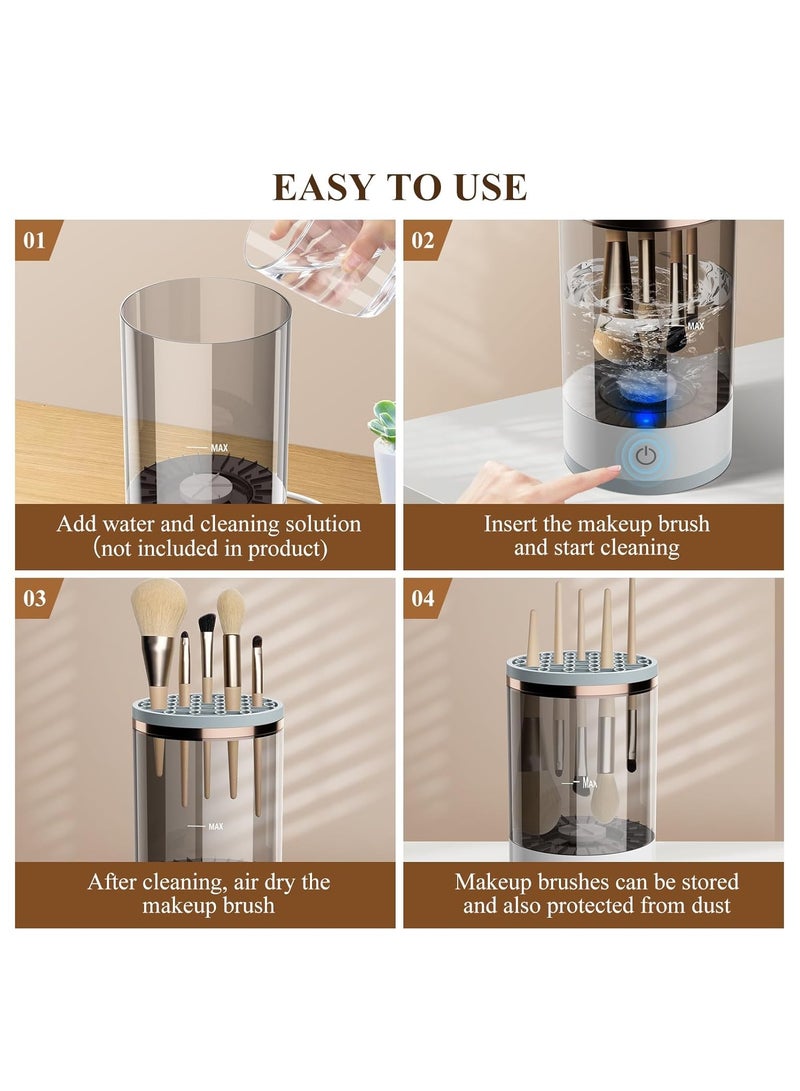 EASY TO USE

01

MAX

Add water and cleaning solution
(not included in product)

02

MAX

Insert the makeup brush
and start cleaning

03

MAX

After cleaning, air dry the
makeup brush

04

MAX

Makeup brushes can be stored
and also protected from dust