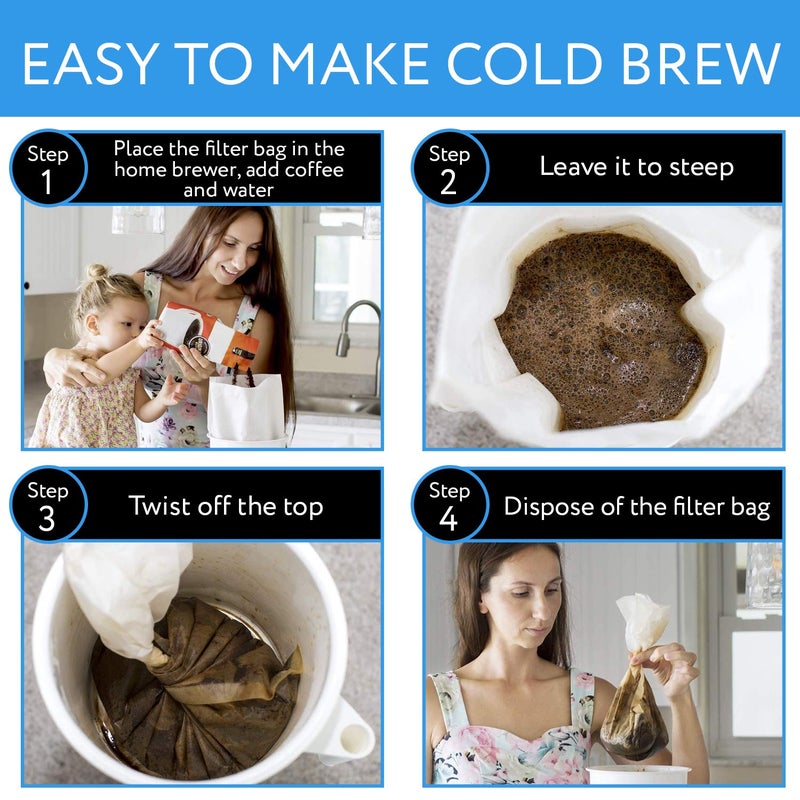 EASY TO MAKE COLD BREW

Step 1
Place the filter bag in the home brewer, add coffee and water

Step 2
Leave it to steep

Step 3
Twist off the top

Step 4
Dispose of the filter bag