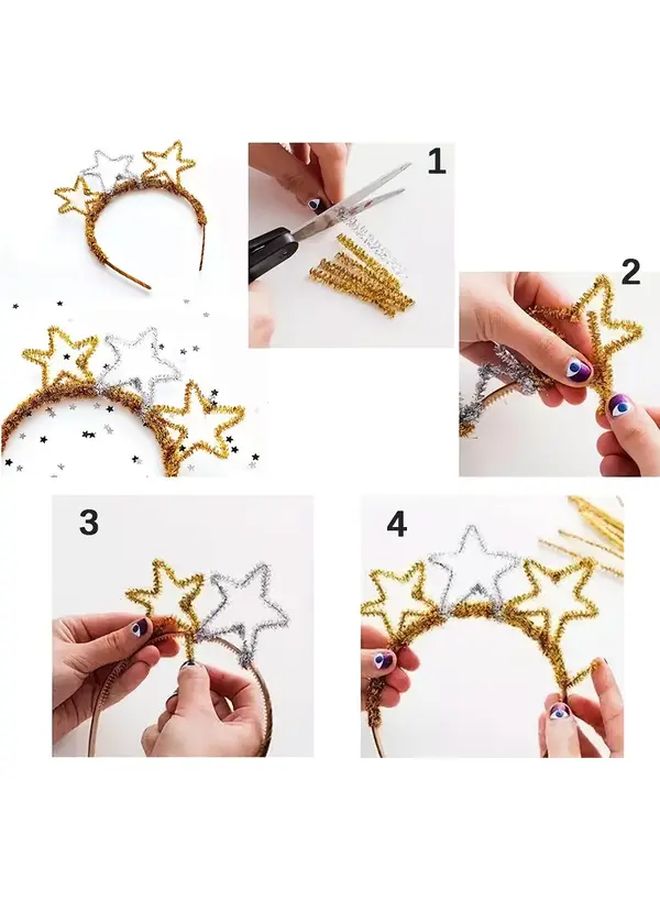 1

2

3

4