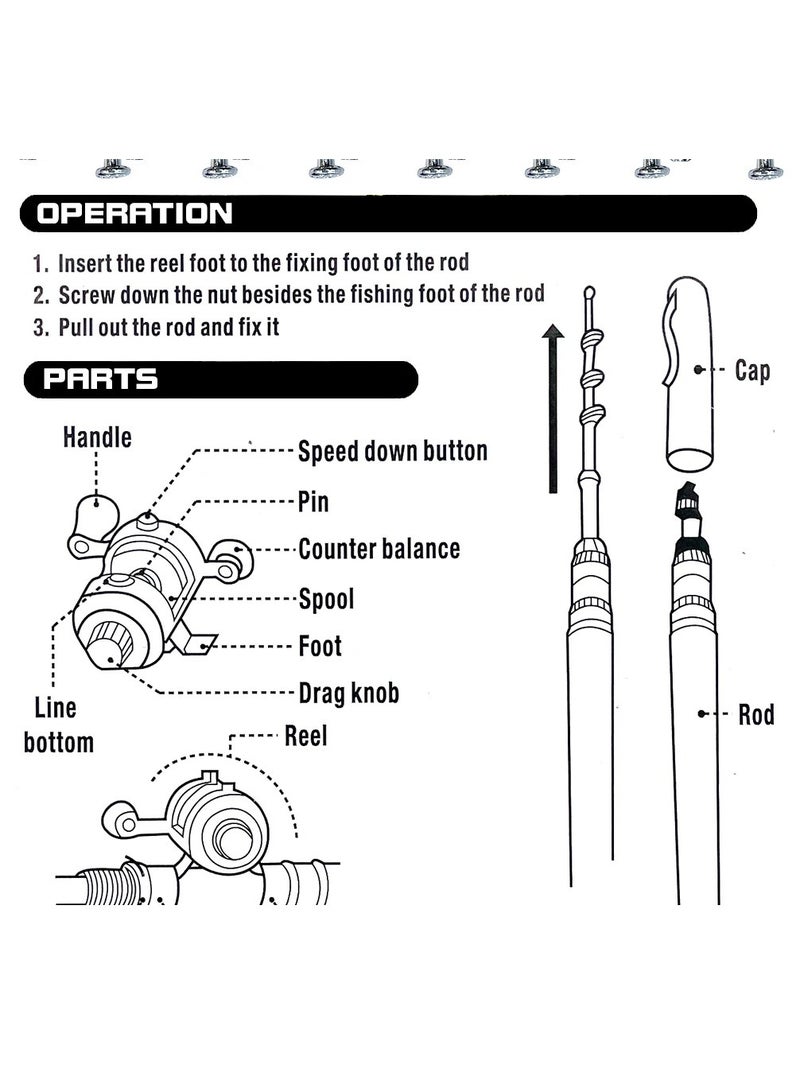 OPERATION

1. Insert the reel foot to the fixing foot of the rod
2. Screw down the nut besides the fishing foot of the rod
3. Pull out the rod and fix it

PARTS

Handle
Speed down button
Pin
Counter balance
Spool
Foot
Drag knob
Line bottom
Reel

Cap

Rod