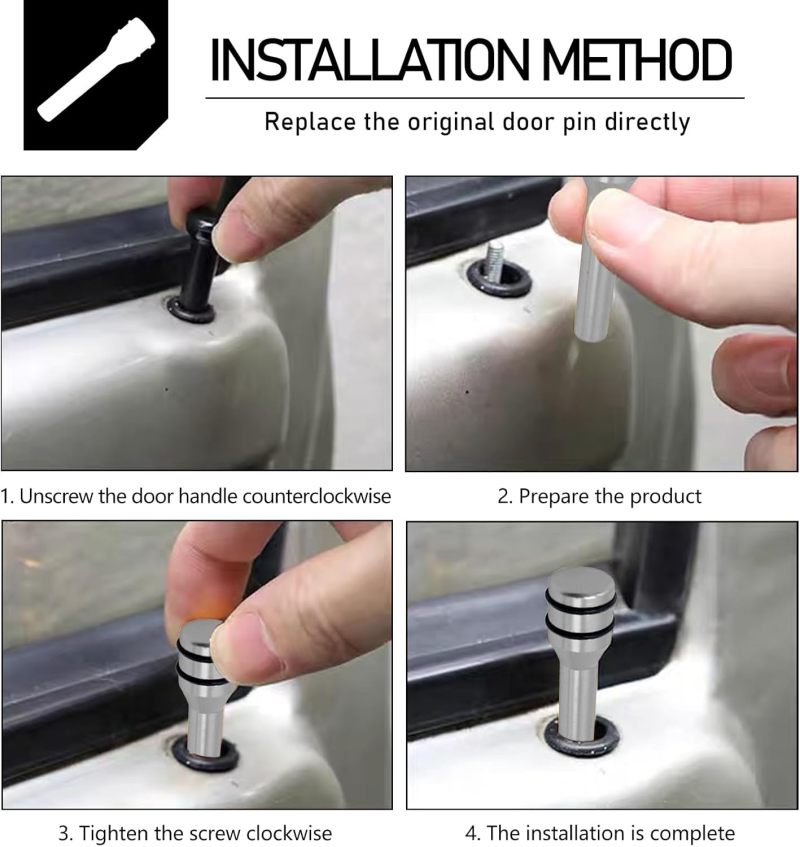 INSTALLATION METHOD

Replace the original door pin directly

1. Unscrew the door handle counterclockwise

2. Prepare the product

3. Tighten the screw clockwise

4. The installation is complete