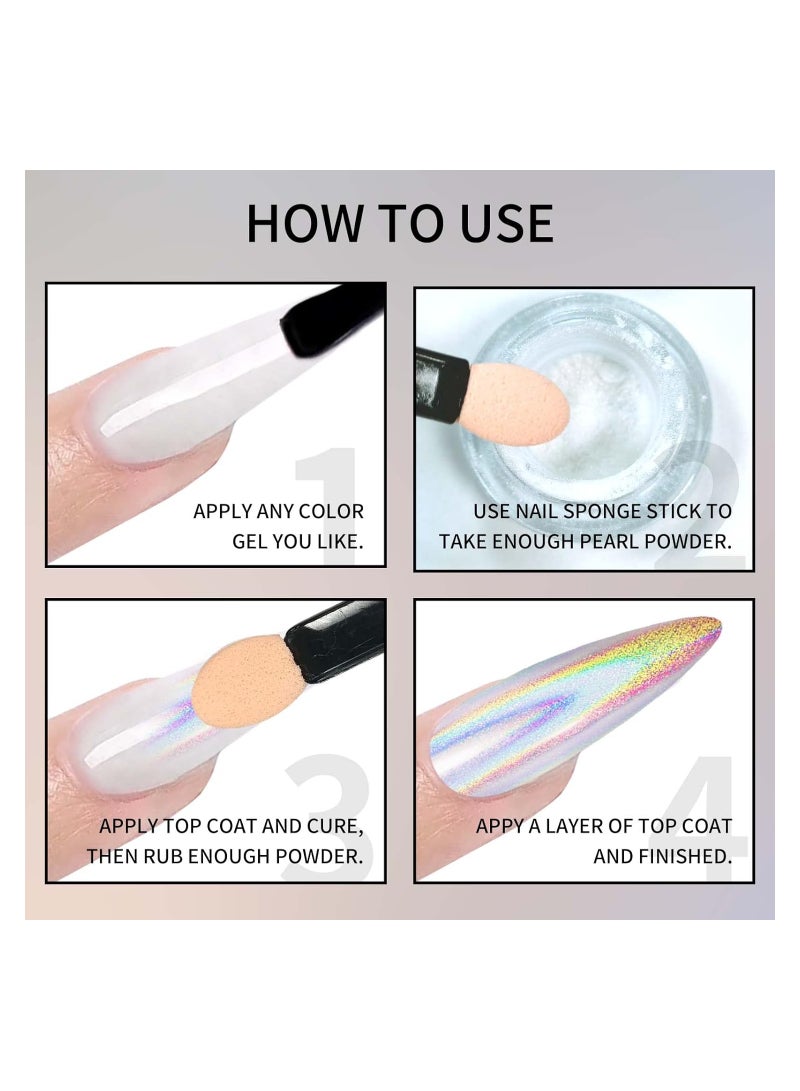 HOW TO USE

1
APPLY ANY COLOR GEL YOU LIKE.

2
USE NAIL SPONGE STICK TO TAKE ENOUGH PEARL POWDER.

3
APPLY TOP COAT AND CURE, THEN RUB ENOUGH POWDER.

4
APPY A LAYER OF TOP COAT AND FINISHED.