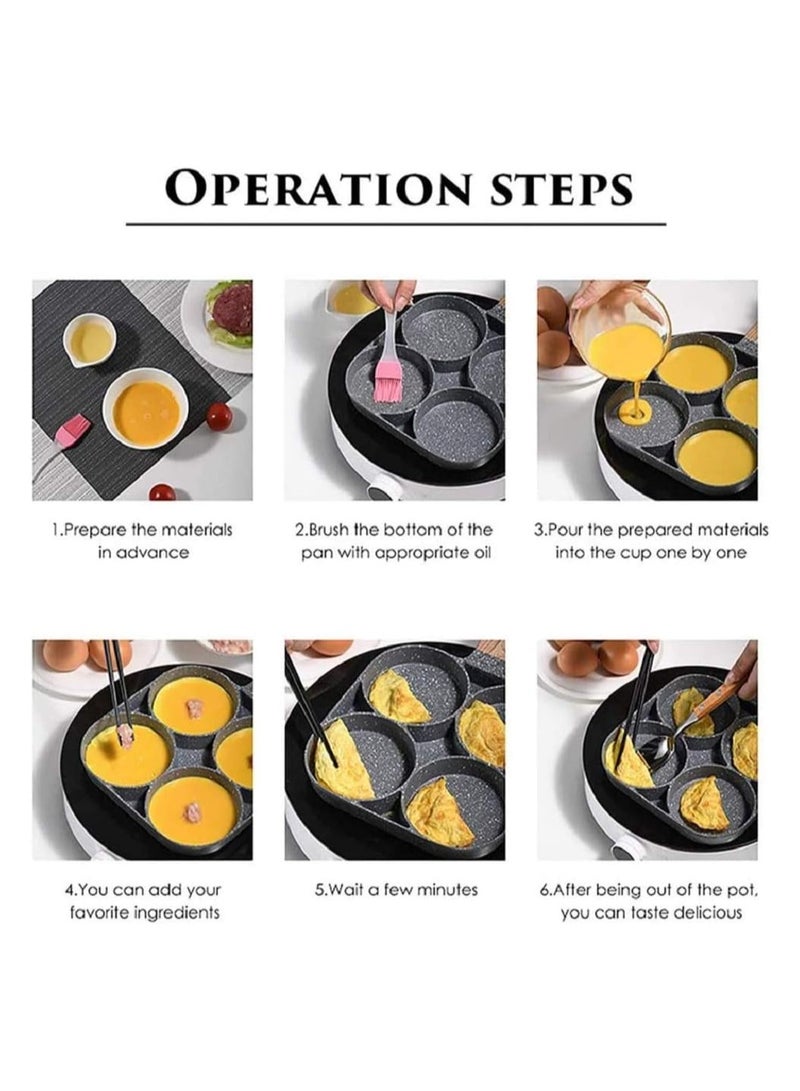 OPERATION STEPS

1.Prepare the materials in advance

2.Brush the bottom of the pan with appropriate oil

3.Pour the prepared materials into the cup one by one

4.You can add your favorite ingredients

5.Wait a few minutes

6.After being out of the pot, you can taste delicious