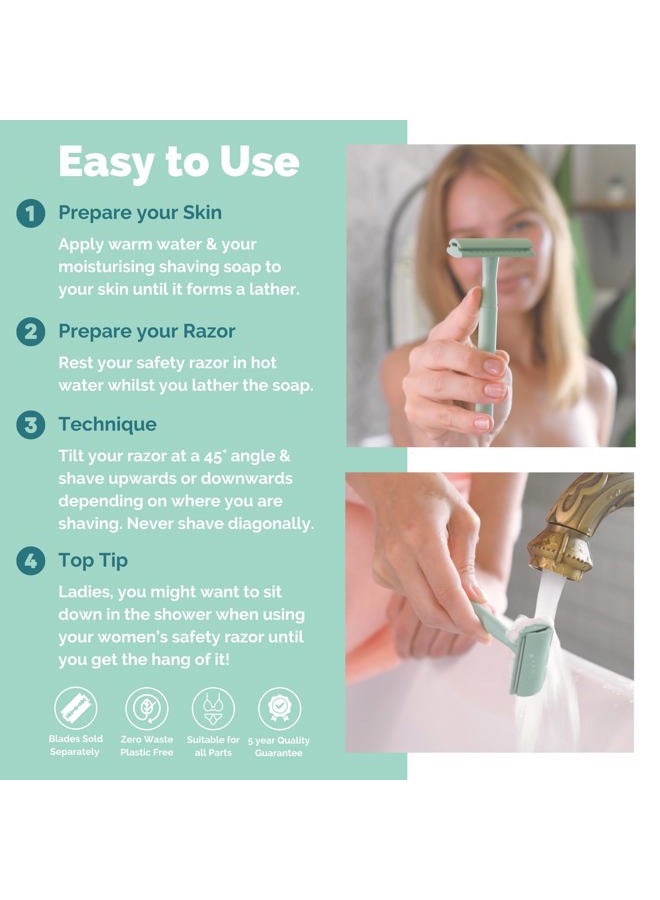 Easy to Use

1 Prepare your Skin

Apply warm water & your moisturising shaving soap to your skin until it forms a lather.

2 Prepare your Razor

Rest your safety razor in hot water whilst you lather the soap.

3 Technique

Tilt your razor at a 45° angle & shave upwards or downwards depending on where you are shaving. Never shave diagonally.

4 Top Tip

Ladies, you might want to sit down in the shower when using your women's safety razor until you get the hang of it!

Blades Sold Separately

Zero Waste Plastic Free

Suitable for all Parts

5 year Quality Guarantee