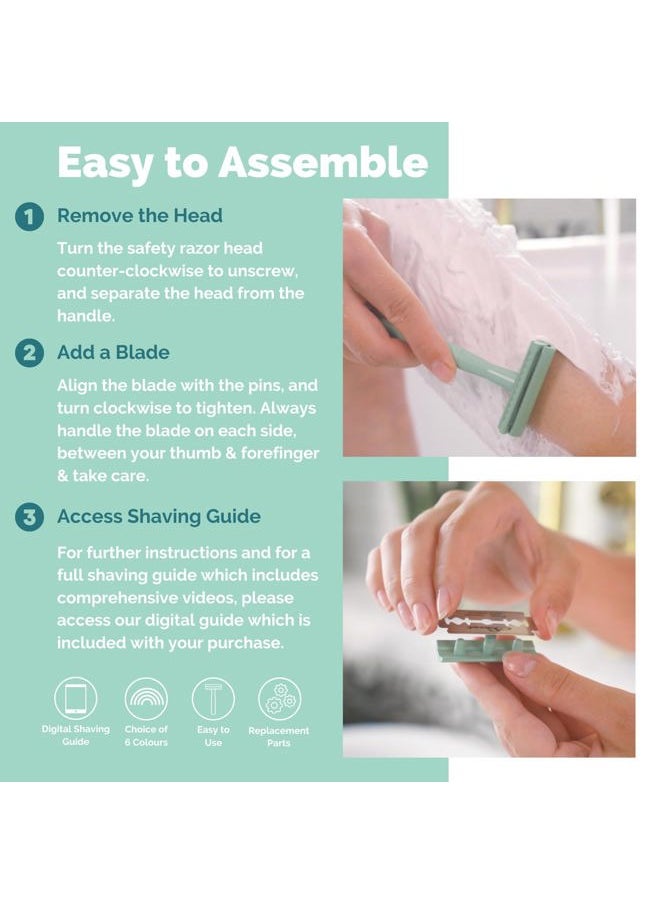 Easy to Assemble

1 Remove the Head

Turn the safety razor head counter-clockwise to unscrew, and separate the head from the handle.

2 Add a Blade

Align the blade with the pins, and turn clockwise to tighten. Always handle the blade on each side, between your thumb & forefinger & take care.

3 Access Shaving Guide

For further instructions and for a full shaving guide which includes comprehensive videos, please access our digital guide which is included with your purchase.

Digital Shaving Guide

Choice of 8 Colours

Easy to Use

Replacement Parts